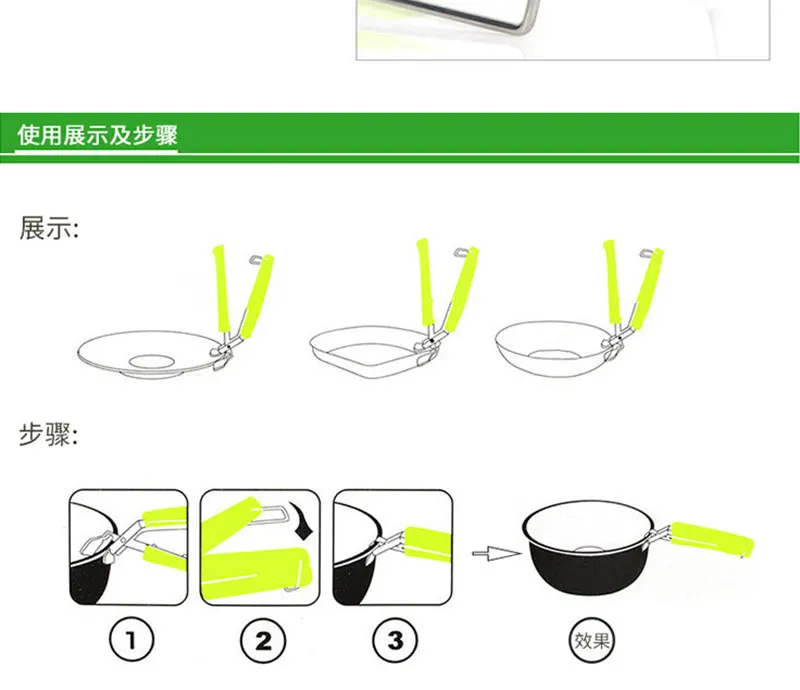 使用展示及步骤

展示:

步骤:

1

2

3

效果