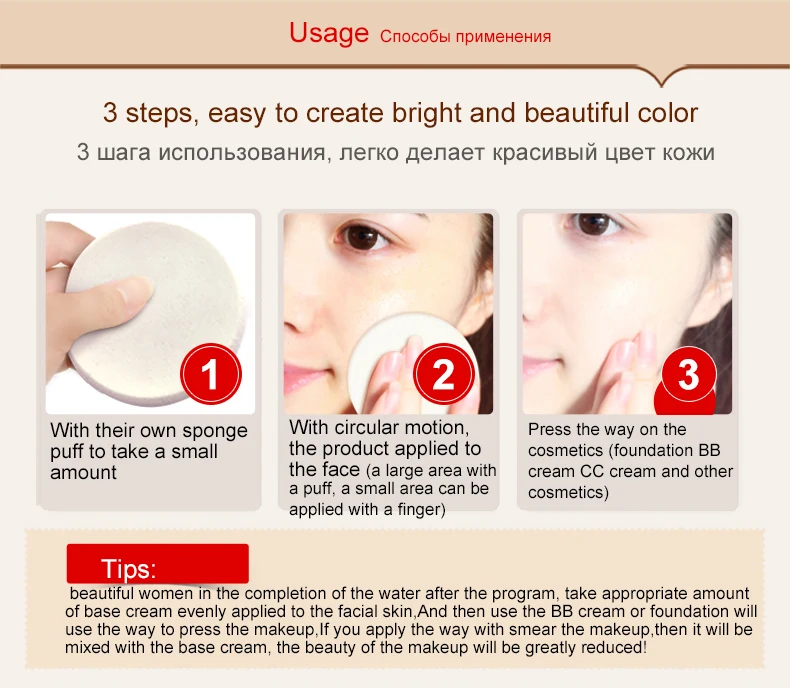 Usage Способы применения

3 steps, easy to create bright and beautiful color

3 шага использования, легко делает красивый цвет кожи

1

With their own sponge puff to take a small amount

2

With circular motion, the product applied to the face (a large area with a puff, a small area can be applied with a finger)

3

Press the way on the cosmetics (foundation BB cream CC cream and other cosmetics)

Tips:

beautiful women in the completion of the water after the program, take appropriate amount of base cream evenly applied to the facial skin,And then use the BB cream or foundation will use the way to press the makeup,If you apply the way with smear the makeup,then it will be mixed with the base cream, the beauty of the makeup will be greatly reduced!