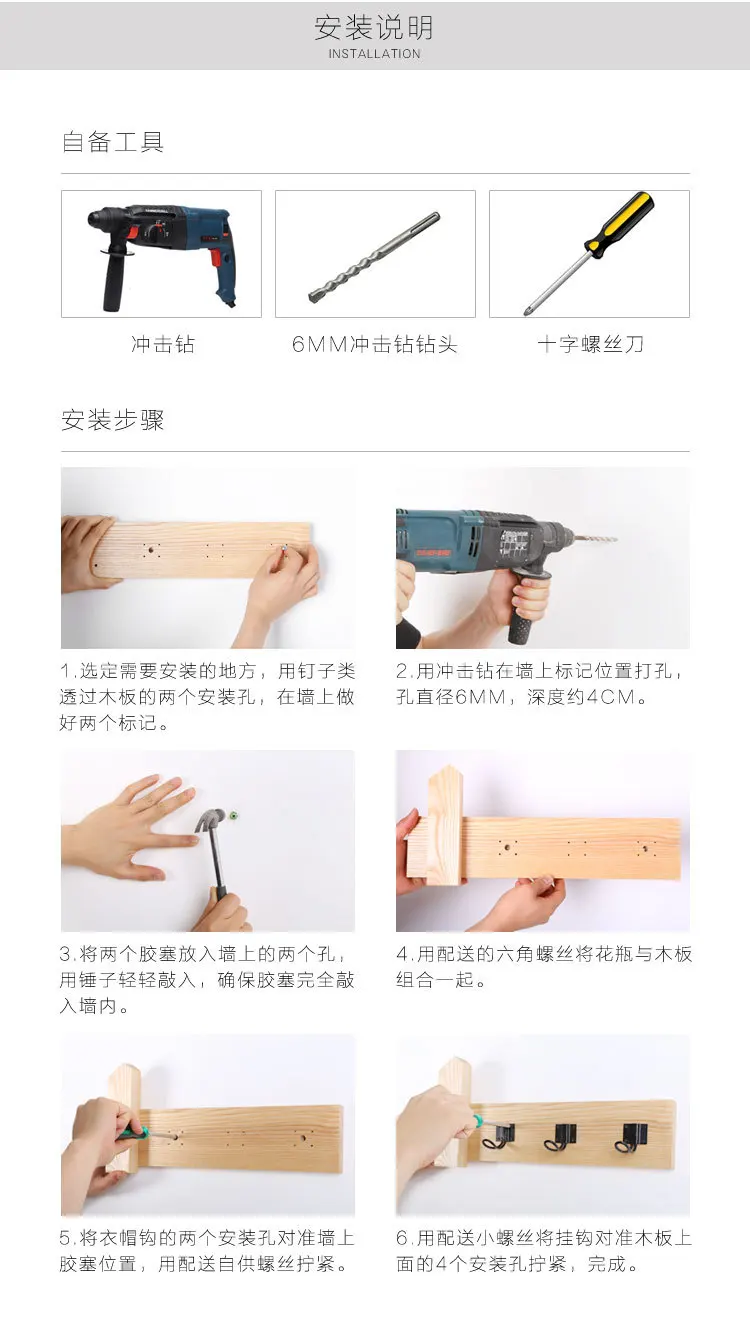 安装说明
INSTALLATION

自备工具

冲击钻

6MM冲击钻钻头

十字螺丝刀

安装步骤

1.选定需要安装的地方，用钉子类透过木板的两个安装孔，在墙上做好两个标记。

2.用冲击钻在墙上标记位置打孔，孔直径6MM，深度约4CM。

3.将两个胶塞放入墙上的两个孔，用锤子轻轻敲入，确保胶塞完全敲入墙内。

4.用配送的六角螺丝将花瓶与木板组合一起。

5.将衣帽钩的两个安装孔对准墙上胶塞位置，用配送自供螺丝拧紧。

6.用配送小螺丝将挂钩对准木板上面的4个安装孔拧紧，完成。