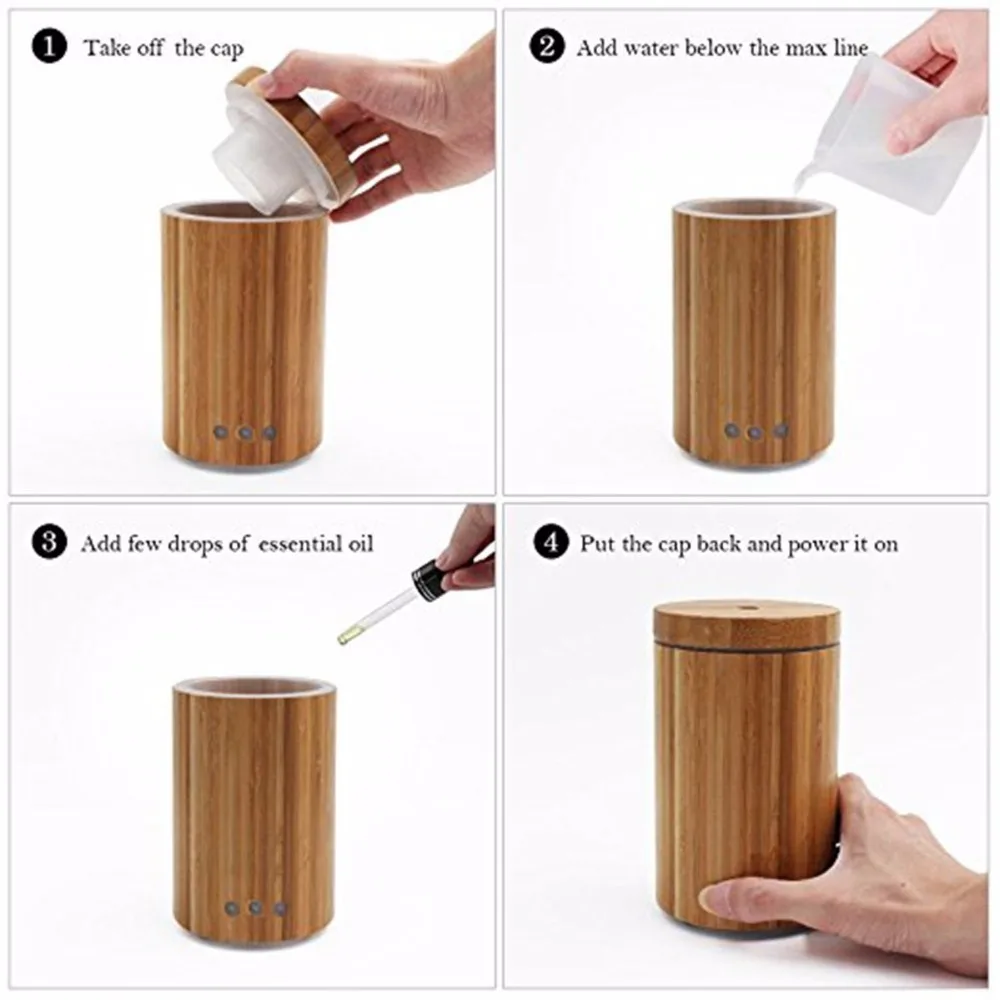 1 Take off the cap

2 Add water below the max line

3 Add few drops of essential oil

4 Put the cap back and power it on