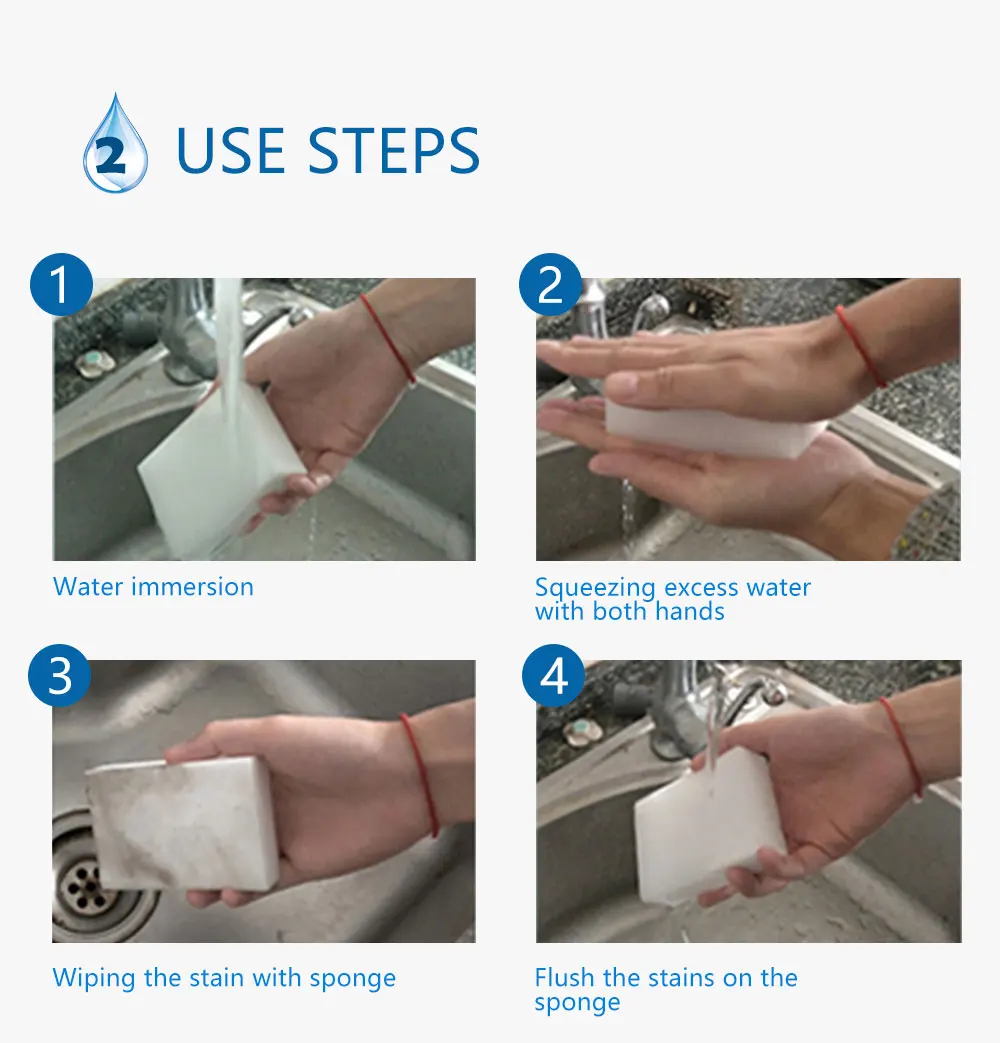 2 USE STEPS

1

Water immersion

2

Squeezing excess water with both hands

3

Wiping the stain with sponge

4

Flush the stains on the sponge