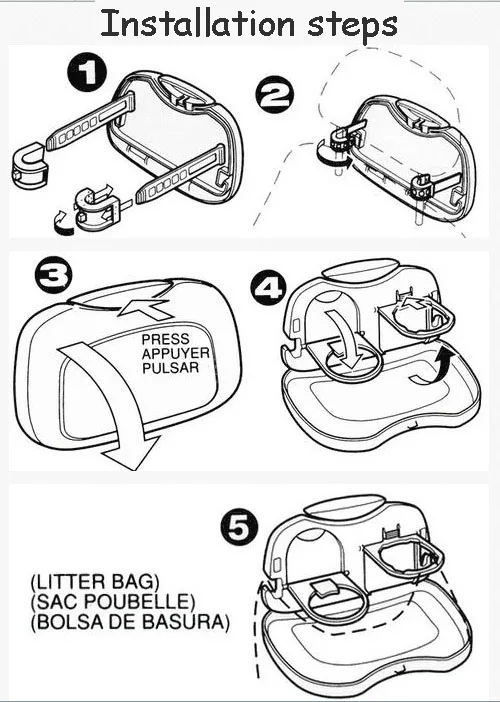 Installation steps

1

2

3

PRESS
APPUYER
PULSAR

4

5

(LITTER BAG)
(SAC POUBELLE)
(BOLSA DE BASURA)