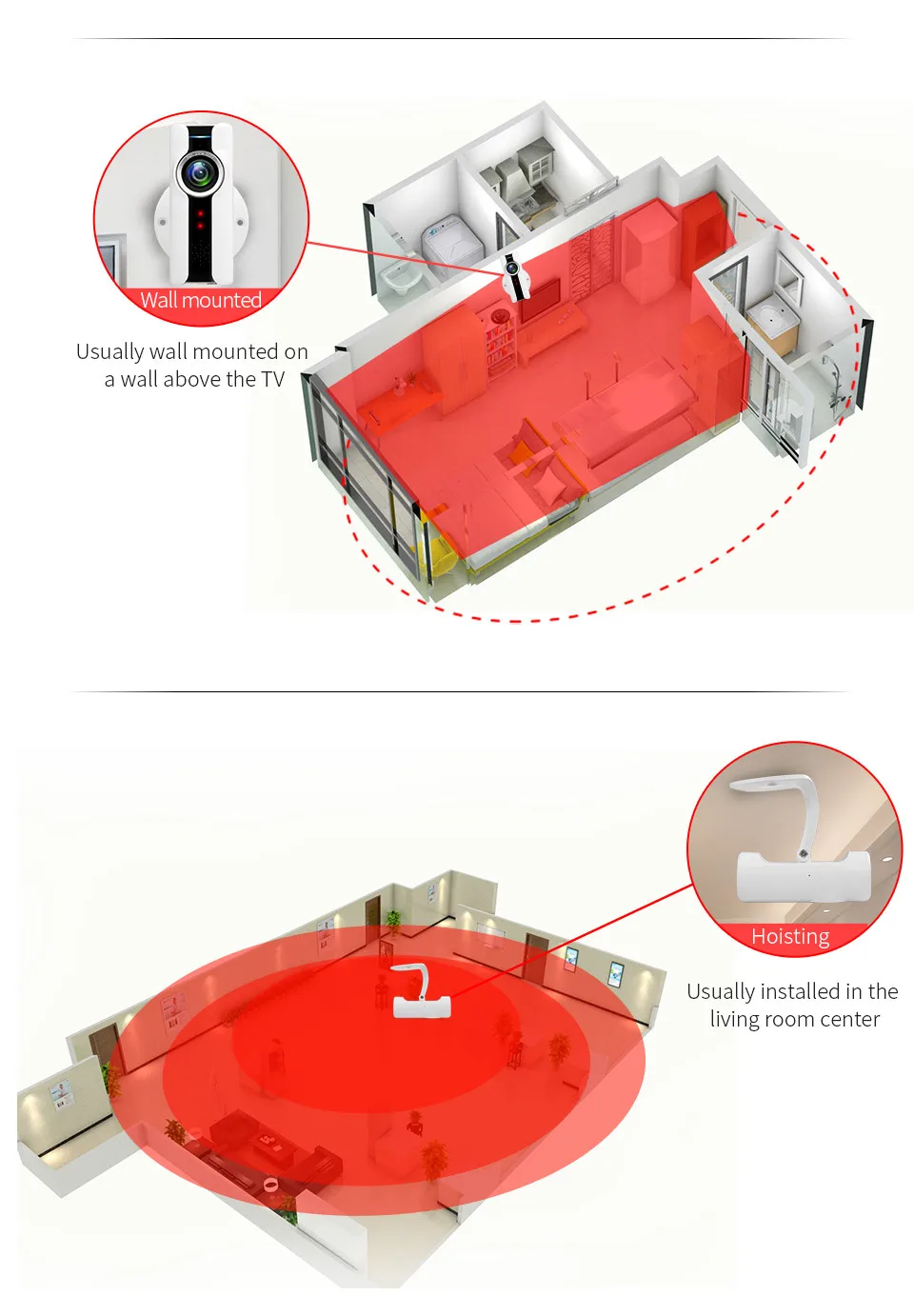 Wall mounted

Usually wall mounted on a wall above the TV

Hoisting

Usually installed in the living room center