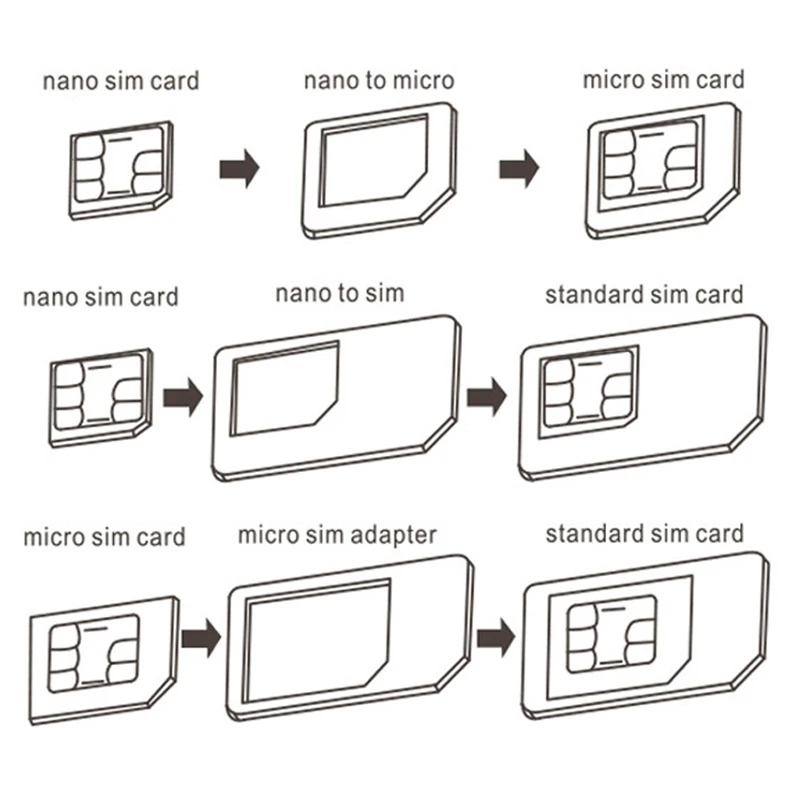 nano sim card
nano to micro
micro sim card

nano sim card
nano to sim
standard sim card

micro sim card
micro sim adapter
standard sim card