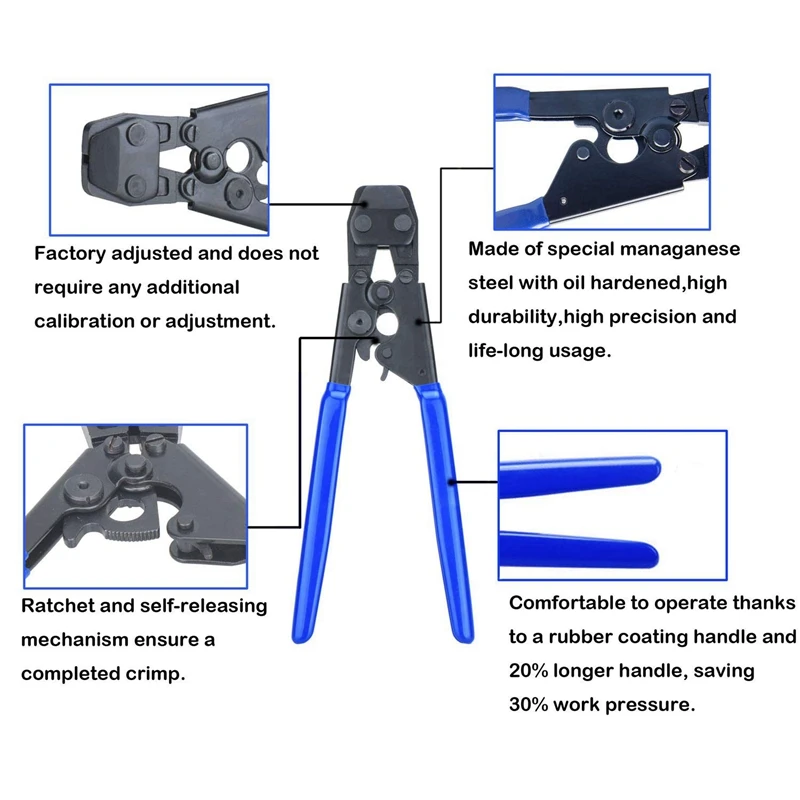 Factory adjusted and does not require any additional calibration or adjustment.

Made of special managanese steel with oil hardened,high durability,high precision and life-long usage.

Ratchet and self-releasing mechanism ensure a completed crimp.

Comfortable to operate thanks to a rubber coating handle and 20% longer handle, saving 30% work pressure.