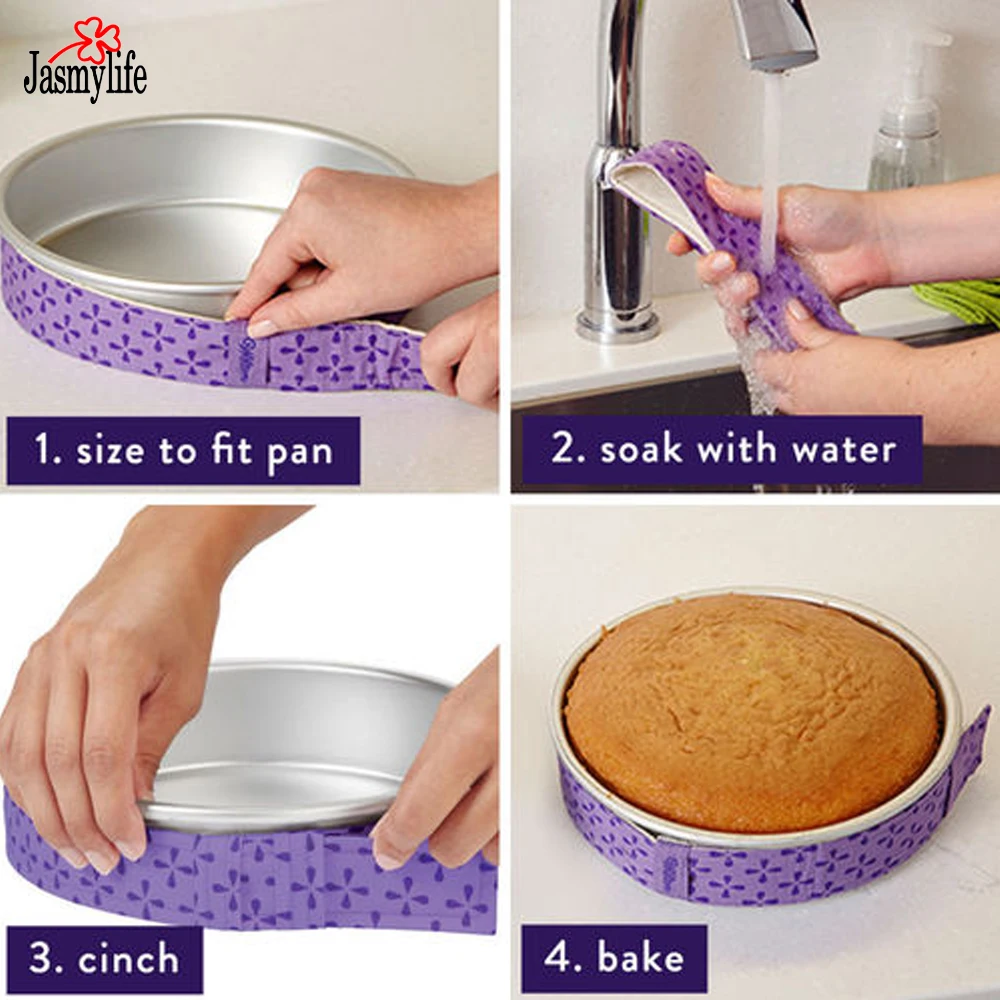 Jasmylife

1. size to fit pan

2. soak with water

3. cinch

4. bake