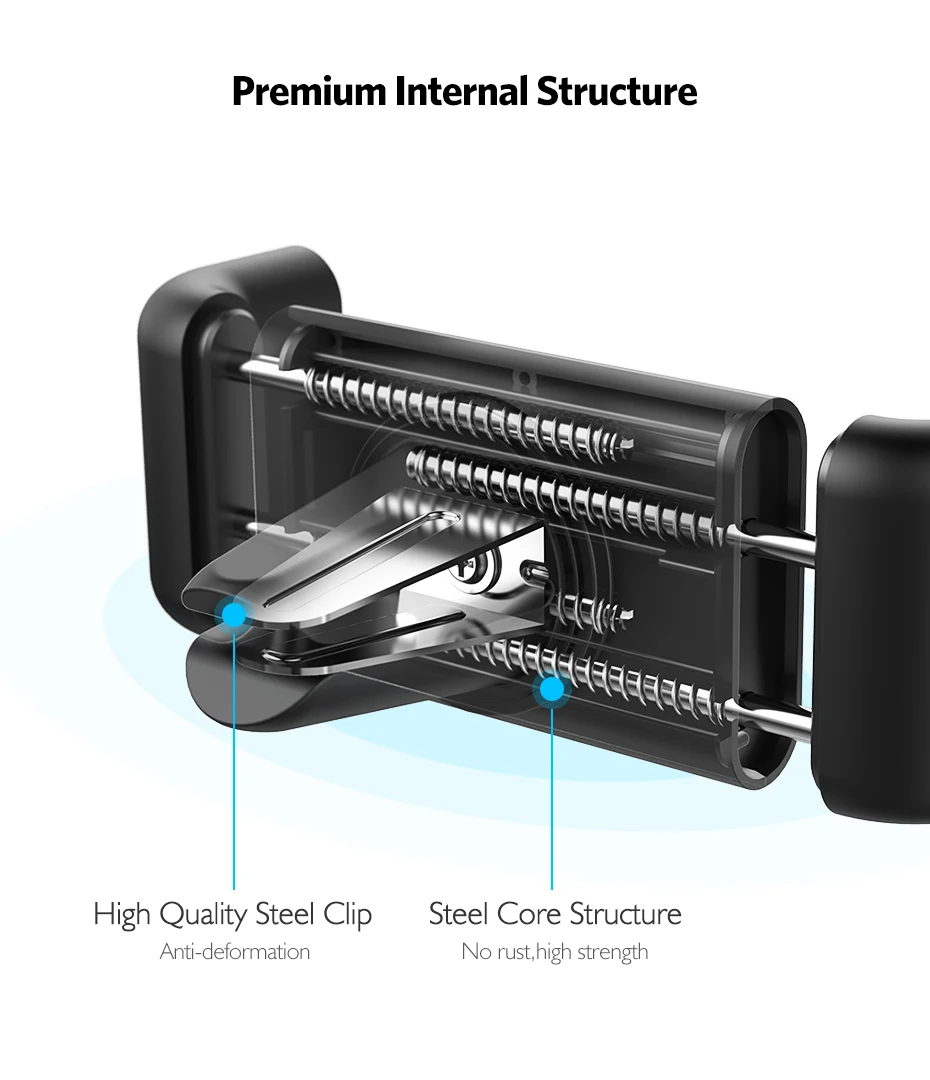 Premium Internal Structure

High Quality Steel Clip
Anti-deformation

Steel Core Structure
No rust,high strength