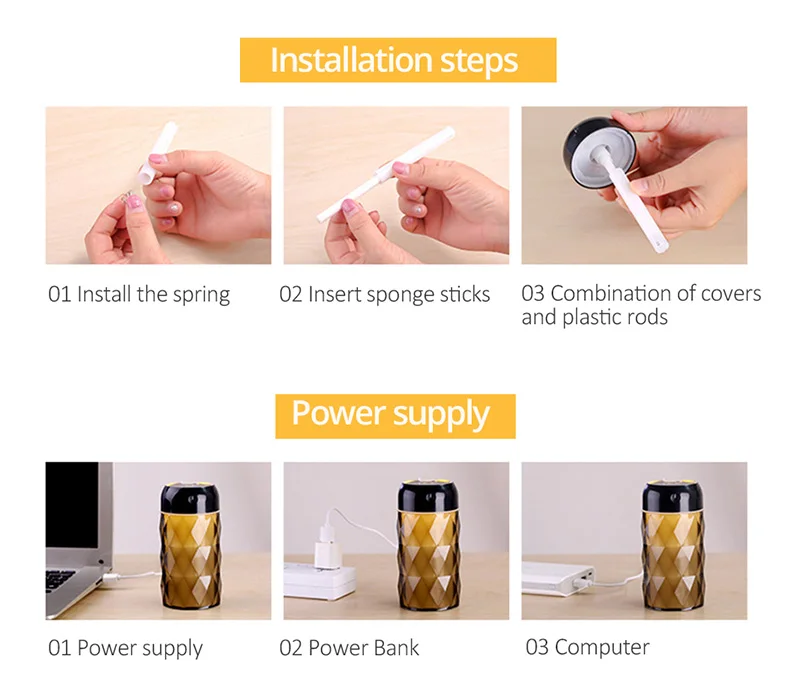 Installation steps

01 Install the spring

02 Insert sponge sticks

03 Combination of covers and plastic rods

Power supply

01 Power supply

02 Power Bank

03 Computer