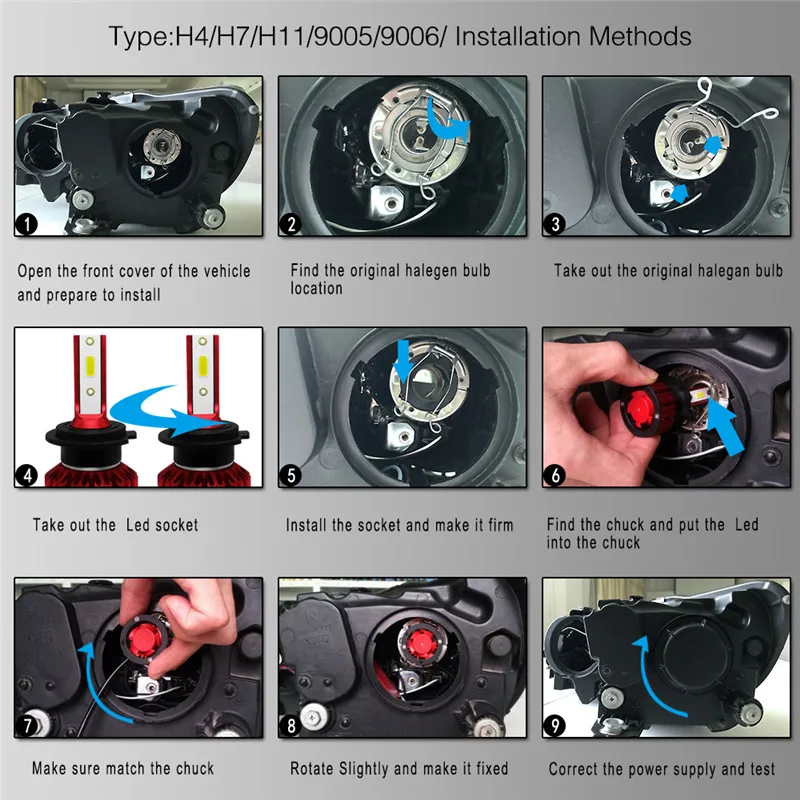 Type:H4/H7/H11/9005/9006/ Installation Methods

1

Open the front cover of the vehicle and prepare to install

2

Find the original halegen bulb location

3

Take out the original halegan bulb

4

Take out the Led socket

5

Install the socket and make it firm

6

Find the chuck and put the Led into the chuck

7

Make sure match the chuck

8

Rotate Slightly and make it fixed

9

Correct the power supply and test