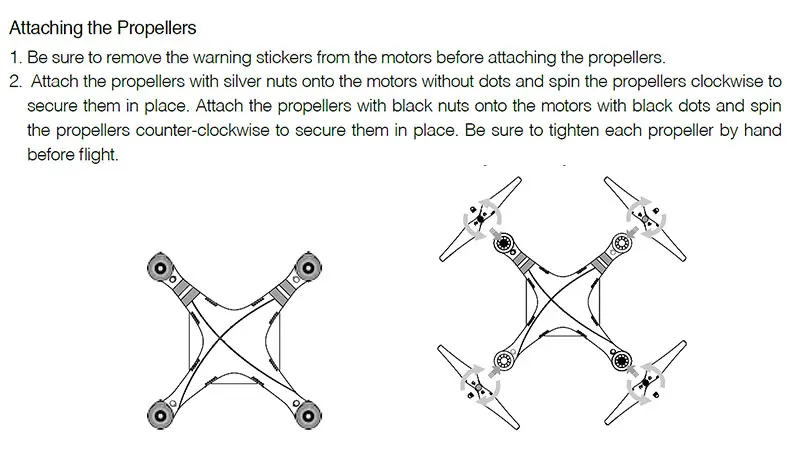 Attaching the Propellers

1. Be sure to remove the warning stickers from the motors before attaching the propellers.
2. Attach the propellers with silver nuts onto the motors without dots and spin the propellers clockwise to secure them in place. Attach the propellers with black nuts onto the motors with black dots and spin the propellers counter-clockwise to secure them in place. Be sure to tighten each propeller by hand before flight.