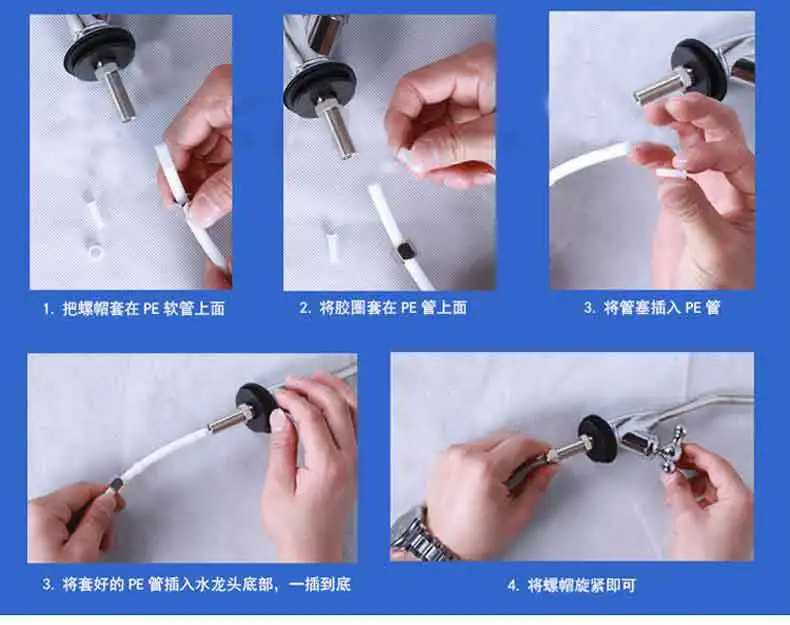 1. 把螺帽套在 PE 软管上面

2. 将胶圈套在 PE 管上面

3. 将管塞插入 PE 管

3. 将套好的 PE 管插入水龙头底部，一插到底

4. 将螺帽旋紧即可