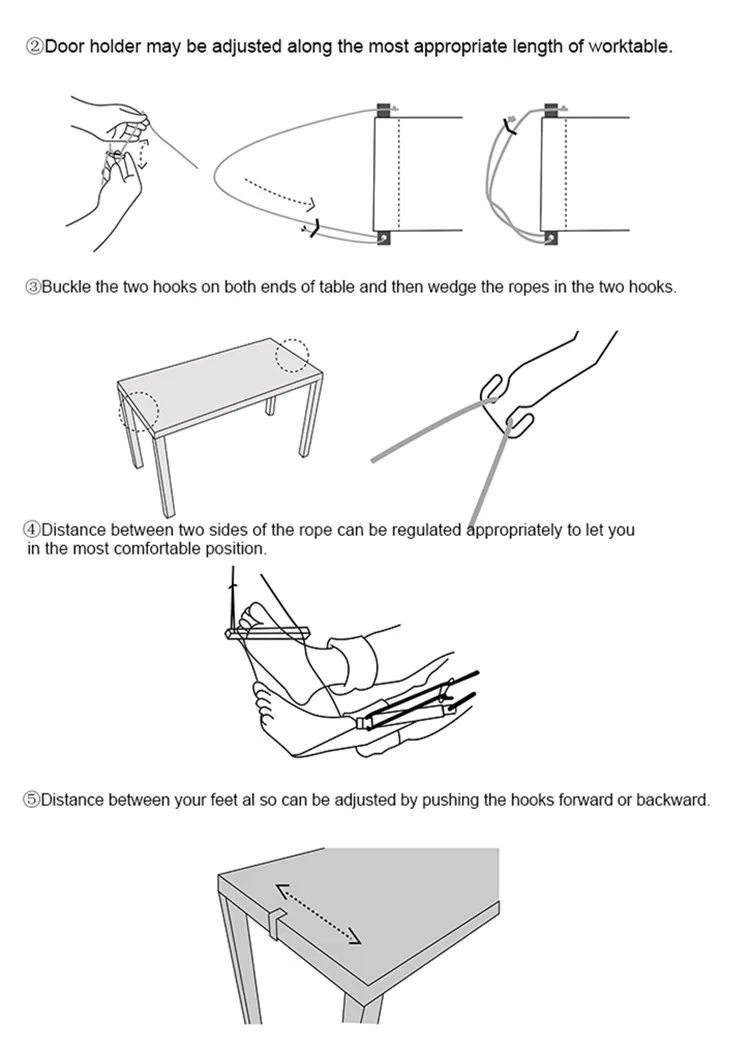 ②Door holder may be adjusted along the most appropriate length of worktable.

③Buckle the two hooks on both ends of table and then wedge the ropes in the two hooks.

④Distance between two sides of the rope can be regulated appropriately to let you in the most comfortable position.

⑤Distance between your feet al so can be adjusted by pushing the hooks forward or backward.