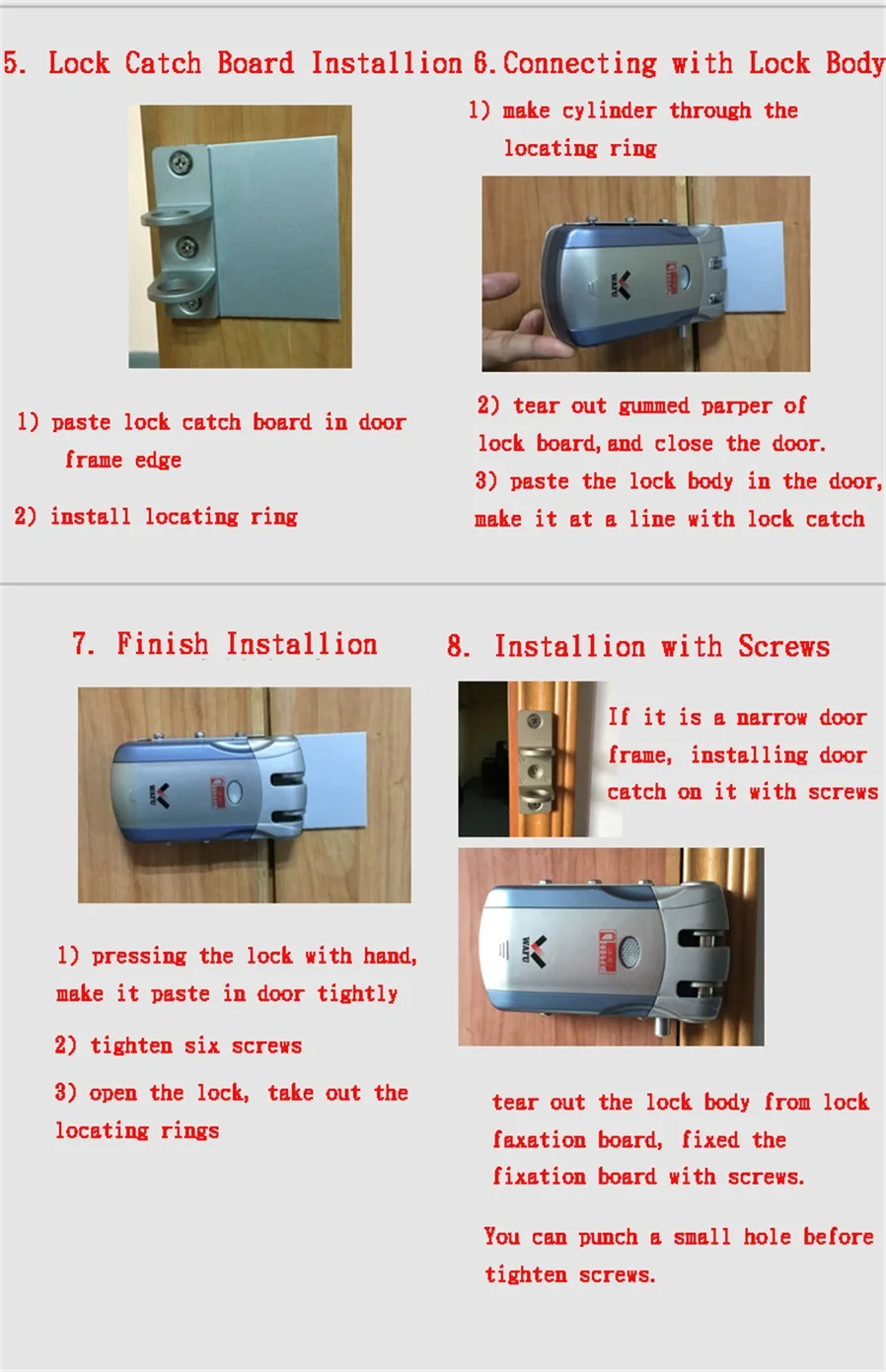 5. Lock Catch Board Installion

1) paste lock catch board in door frame edge

2) install locating ring

6. Connecting with Lock Body

1) make cylinder through the locating ring

WAFU

2) tear out gummed parper of lock board, and close the door.

3) paste the lock body in the door, make it at a line with lock catch

7. Finish Installion

WAFU

1) pressing the lock with hand, make it paste in door tightly

2) tighten six screws

3) open the lock, take out the locating rings

8. Installion with Screws

If it is a narrow door frame, installing door catch on it with screws

WAFU

tear out the lock body from lock faxation board, fixed the fixation board with screws.

You can punch a small hole before tighten screws.