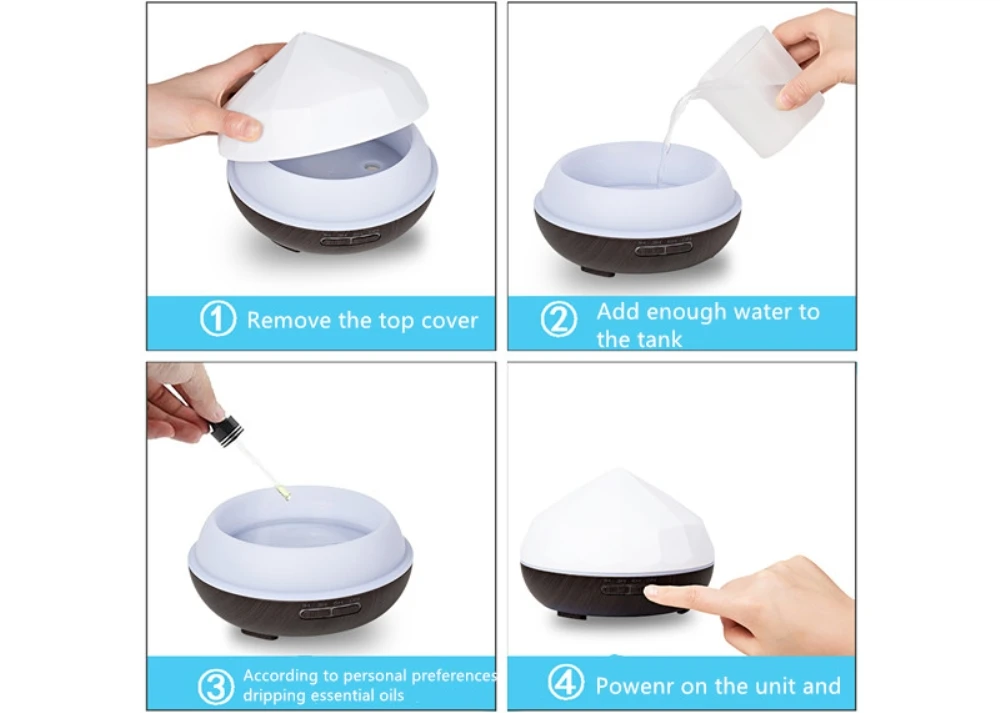 ① Remove the top cover

② Add enough water to the tank

③ According to personal preferences dripping essential oils

④ Powenr on the unit and