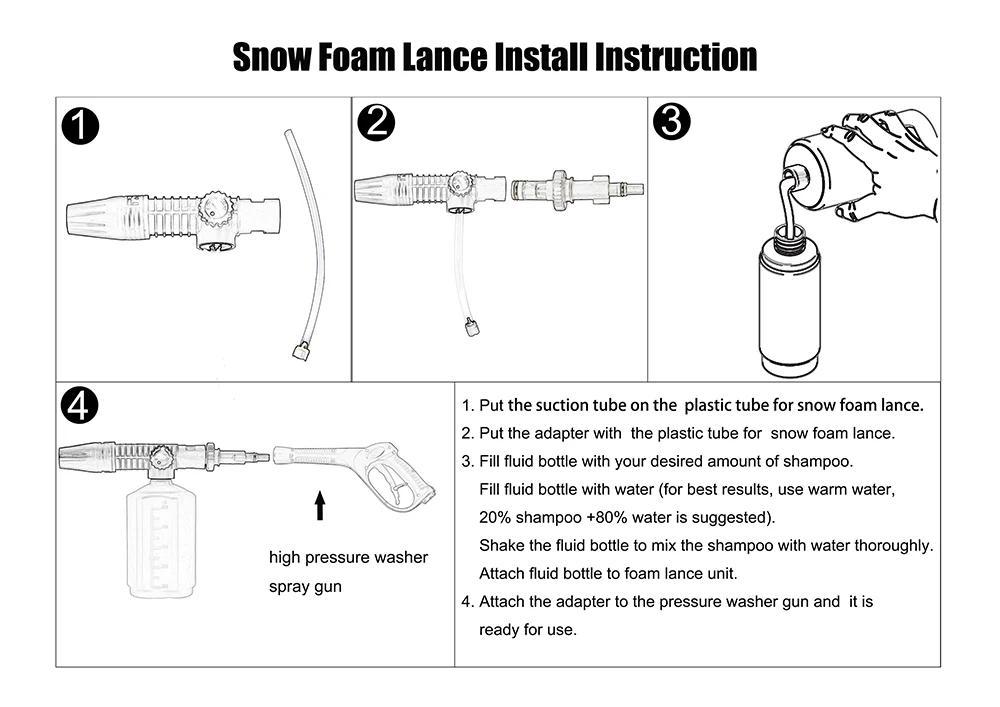 Snow Foam Lance Install Instruction

1

2

3

4

high pressure washer spray gun

1. Put the suction tube on the plastic tube for snow foam lance.
2. Put the adapter with the plastic tube for snow foam lance.
3. Fill fluid bottle with your desired amount of shampoo.
Fill fluid bottle with water (for best results, use warm water, 20% shampoo +80% water is suggested).
Shake the fluid bottle to mix the shampoo with water thoroughly.
Attach fluid bottle to foam lance unit.
4. Attach the adapter to the pressure washer gun and it is ready for use.