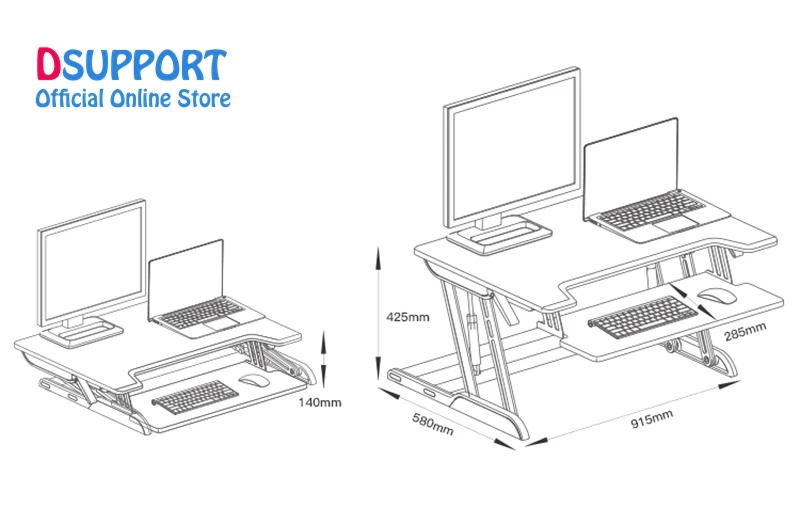 DSUPPORT
Official Online Store

140mm

425mm

285mm

580mm

915mm