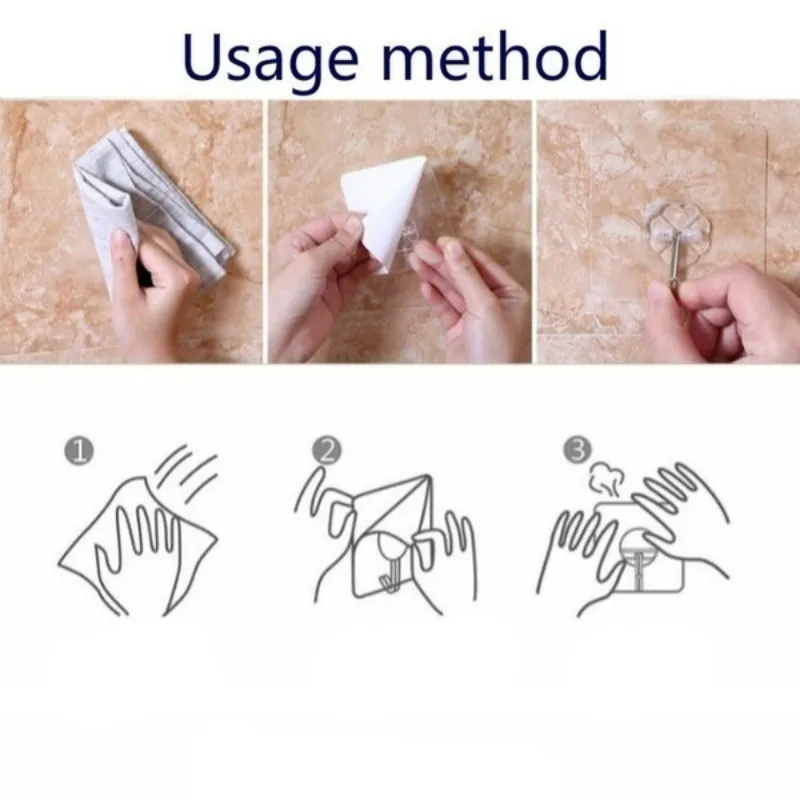 Usage method

1

2

3