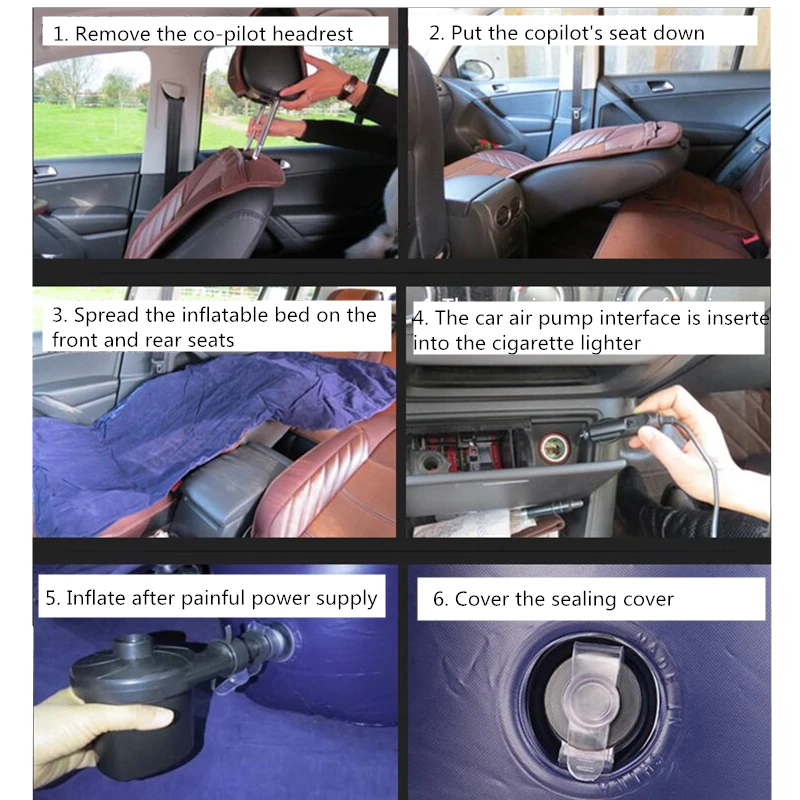 1. Remove the co-pilot headrest

2. Put the copilot's seat down

3. Spread the inflatable bed on the front and rear seats

4. The car air pump interface is inserte into the cigarette lighter

5. Inflate after painful power supply

6. Cover the sealing cover