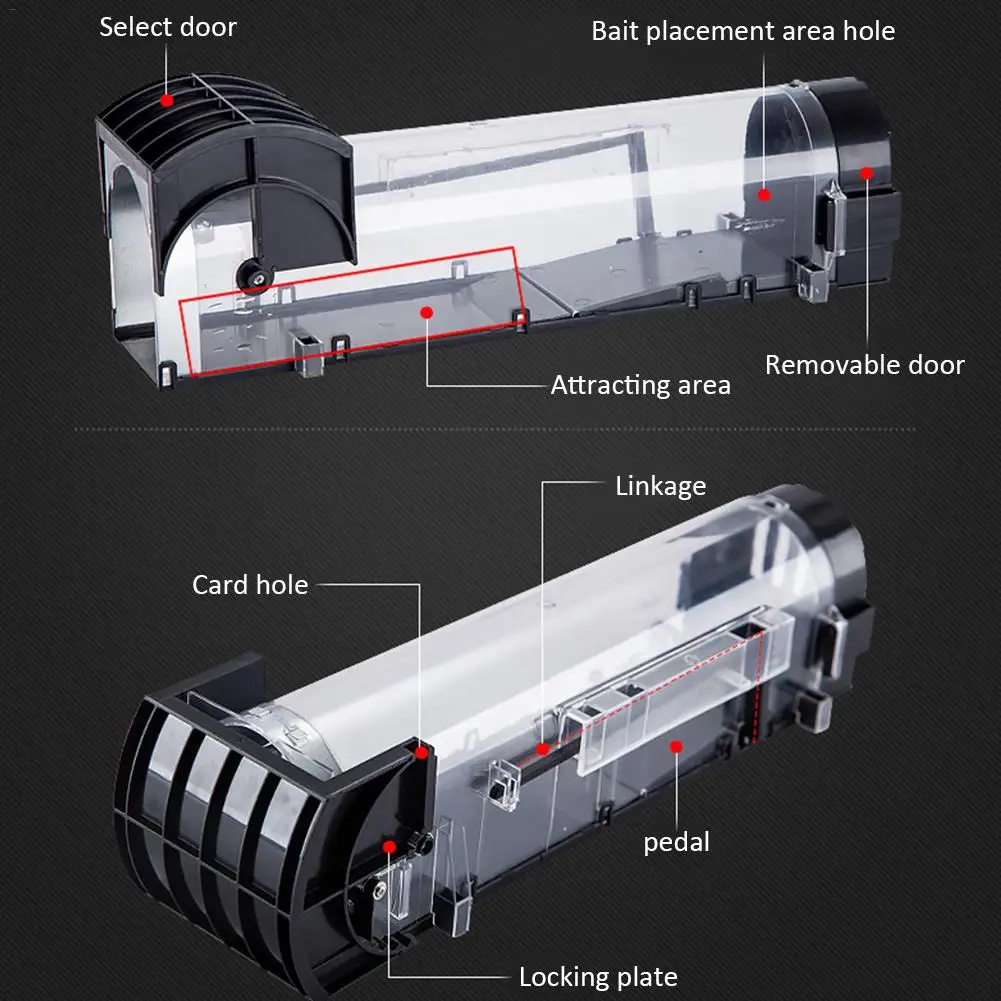 Select door

Bait placement area hole

Attracting area

Removable door

Linkage

Card hole

pedal

Locking plate