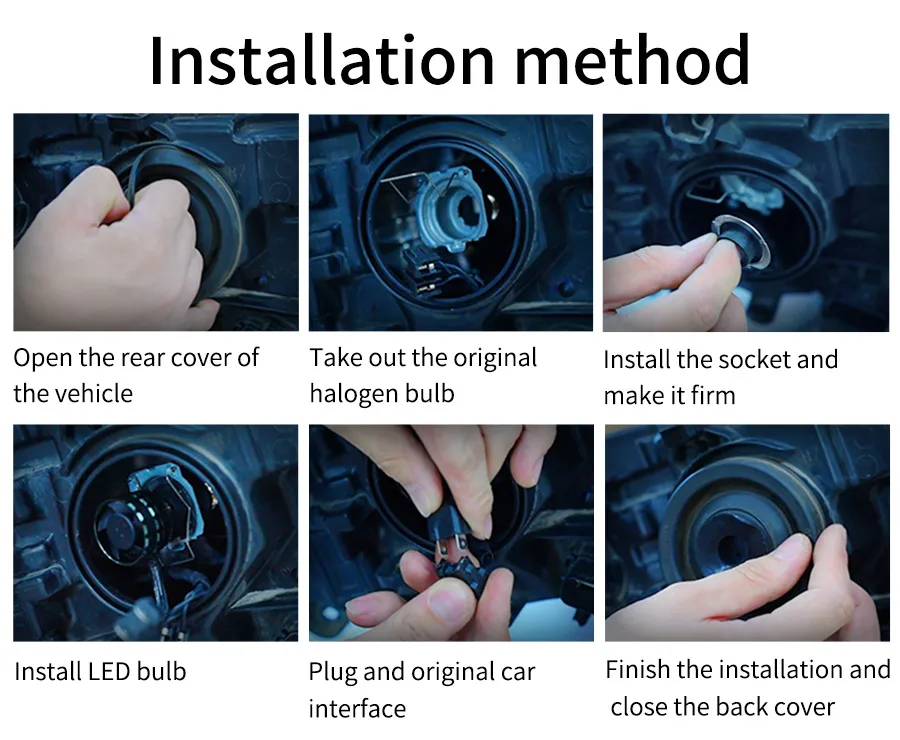 Installation method

Open the rear cover of the vehicle

Take out the original halogen bulb

Install the socket and make it firm

Install LED bulb

Plug and original car interface

Finish the installation and close the back cover