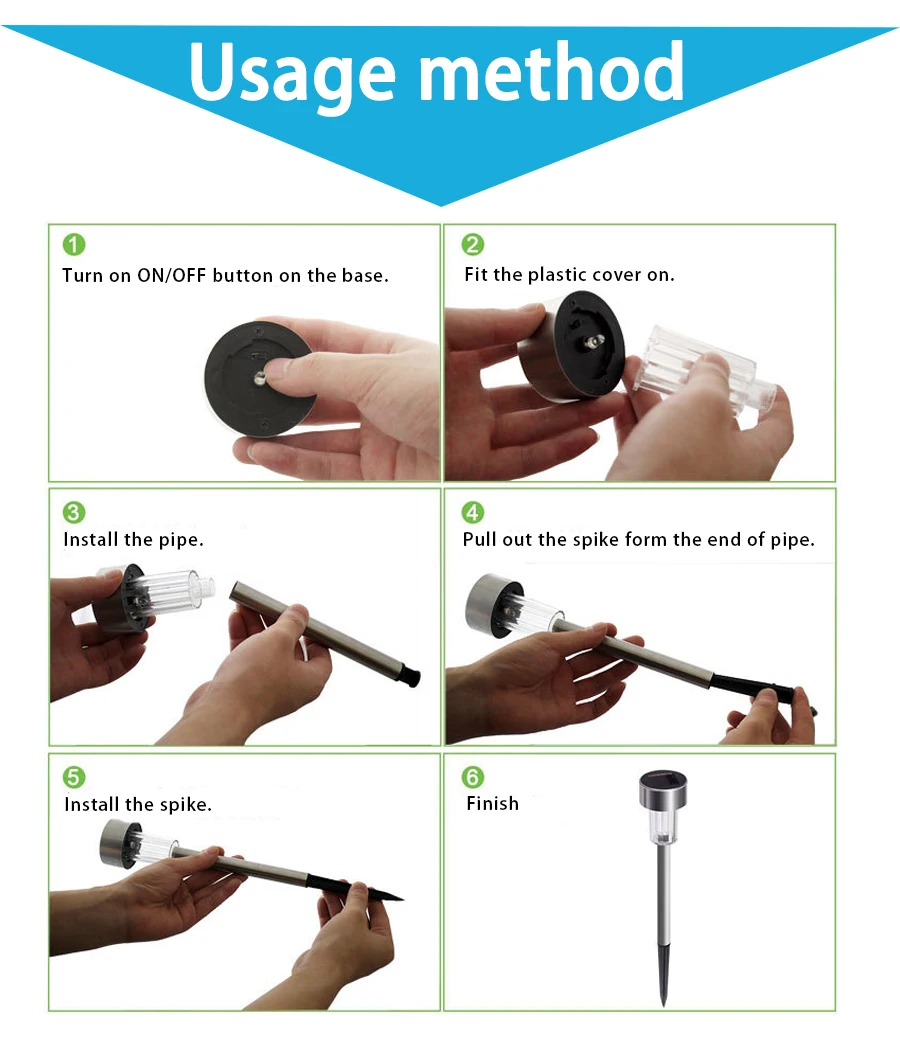 Usage method

1
Turn on ON/OFF button on the base.

2
Fit the plastic cover on.

3
Install the pipe.

4
Pull out the spike form the end of pipe.

5
Install the spike.

6
Finish