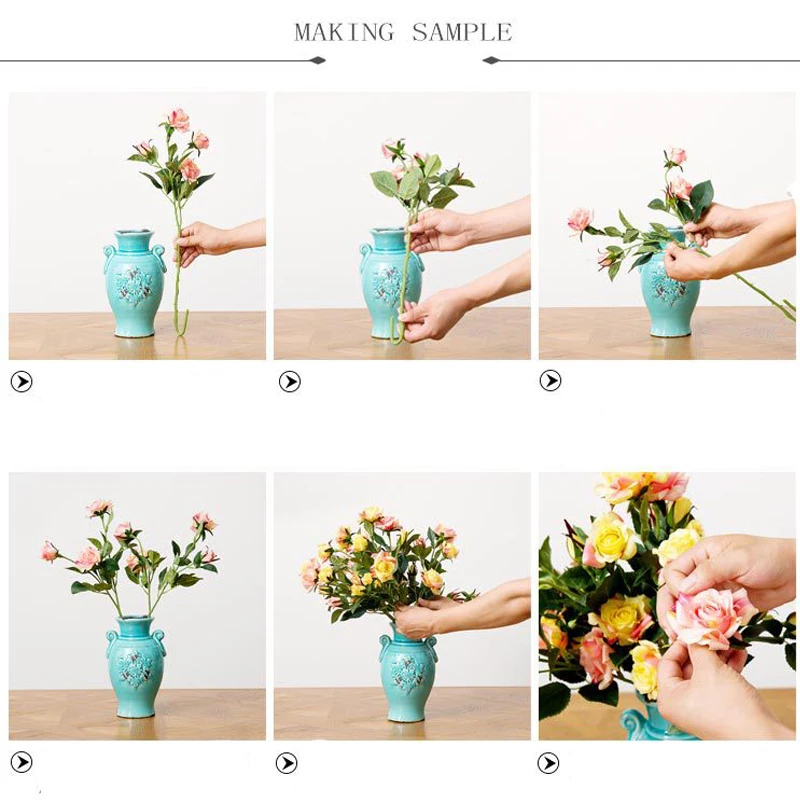 MAKING SAMPLE