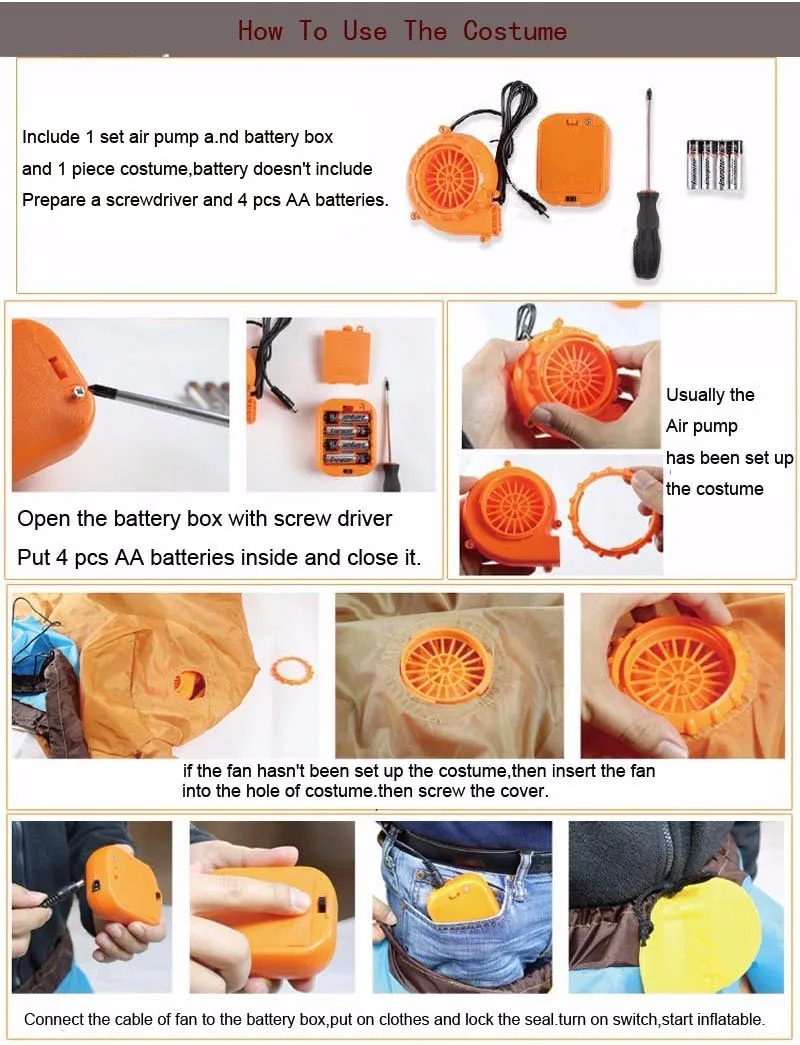 How To Use The Costume

Include 1 set air pump a.nd battery box and 1 piece costume,battery doesn't include Prepare a screwdriver and 4 pcs AA batteries.

Open the battery box with screw driver
Put 4 pcs AA batteries inside and close it.

Usually the Air pump has been set up the costume

if the fan hasn't been set up the costume,then insert the fan into the hole of costume.then screw the cover.

Connect the cable of fan to the battery box,put on clothes and lock the seal.turn on switch,start inflatable.