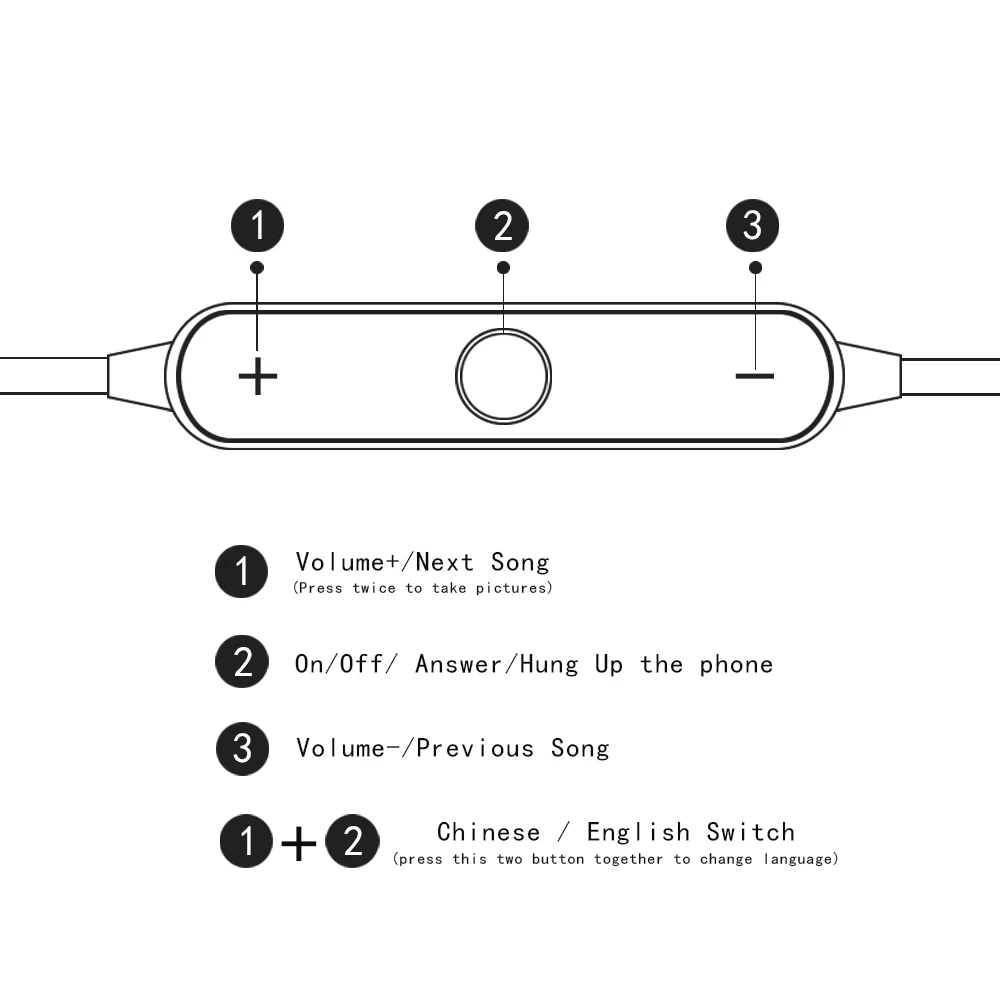 1 2 3

+ −

1 Volume+/Next Song
(Press twice to take pictures)

2 On/Off/ Answer/Hung Up the phone

3 Volume-/Previous Song

1 + 2 Chinese / English Switch
(press this two button together to change language)