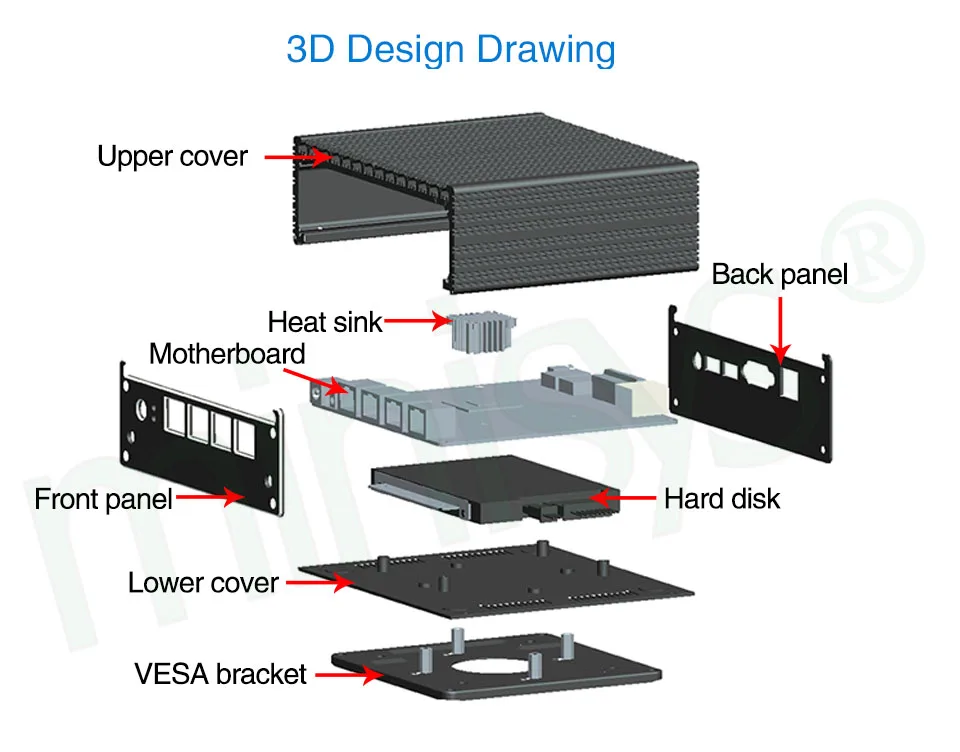 3D Design Drawing

Upper cover

Back panel

Heat sink

Motherboard

Front panel

Hard disk

Lower cover

VESA bracket

minisys®