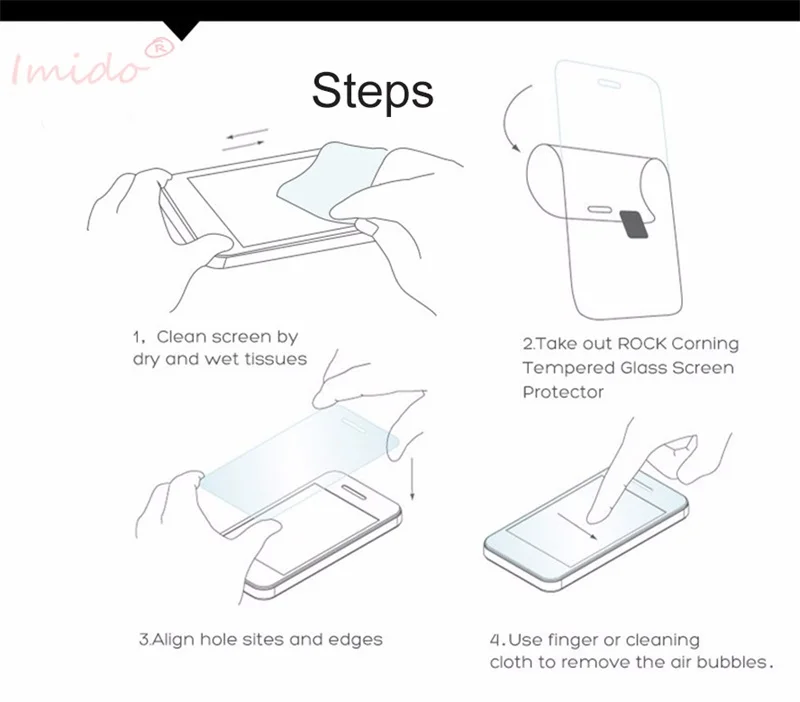 Imido®

Steps

1, Clean screen by dry and wet tissues

2.Take out ROCK Corning Tempered Glass Screen Protector

3.Align hole sites and edges

4. Use finger or cleaning cloth to remove the air bubbles.