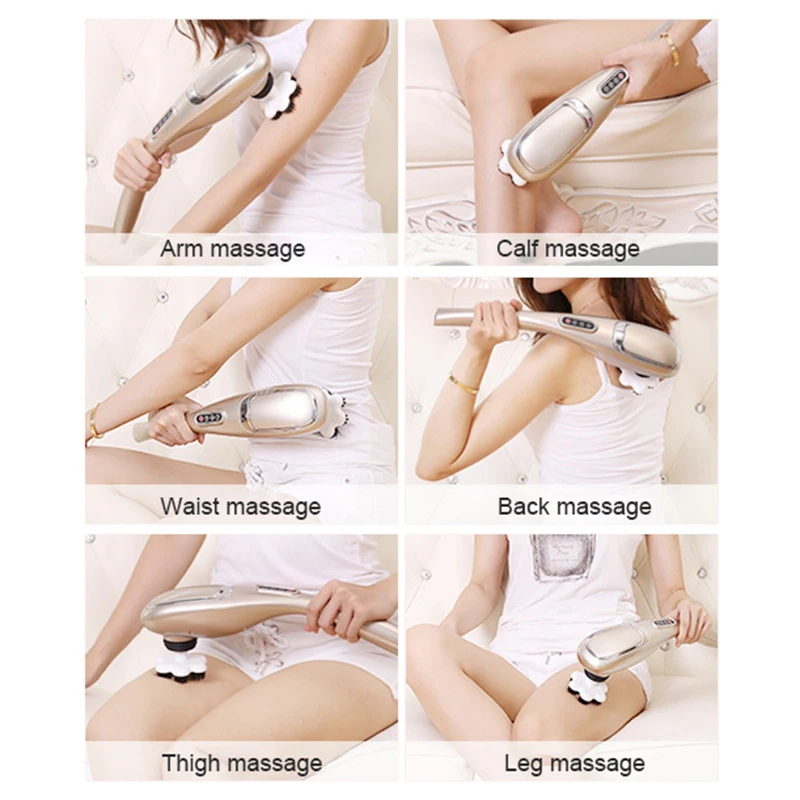 Arm massage

Calf massage

Waist massage

Back massage

Thigh massage

Leg massage