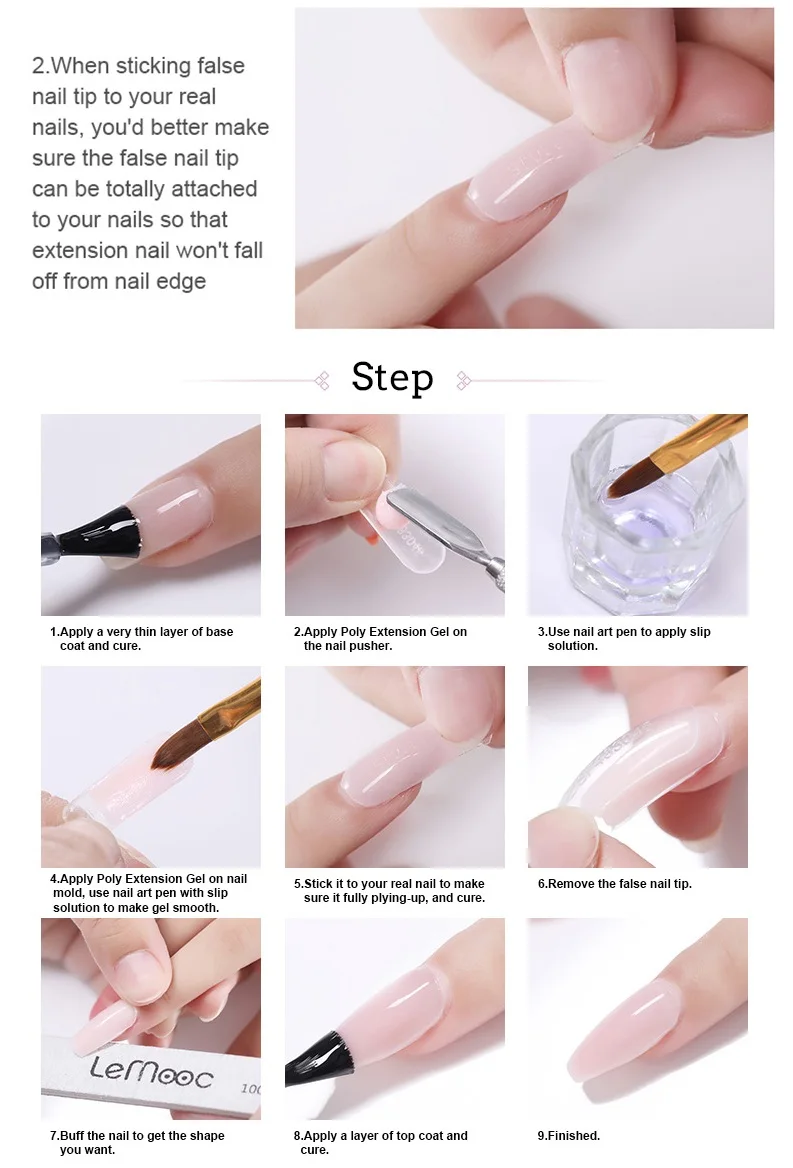 2.When sticking false nail tip to your real nails, you'd better make sure the false nail tip can be totally attached to your nails so that extension nail won't fall off from nail edge

Step

1.Apply a very thin layer of base coat and cure.

2.Apply Poly Extension Gel on the nail pusher.

3.Use nail art pen to apply slip solution.

4.Apply Poly Extension Gel on nail mold, use nail art pen with slip solution to make gel smooth.

5.Stick it to your real nail to make sure it fully plying-up, and cure.

6.Remove the false nail tip.

LeMooc 100

7.Buff the nail to get the shape you want.

8.Apply a layer of top coat and cure.

9.Finished.