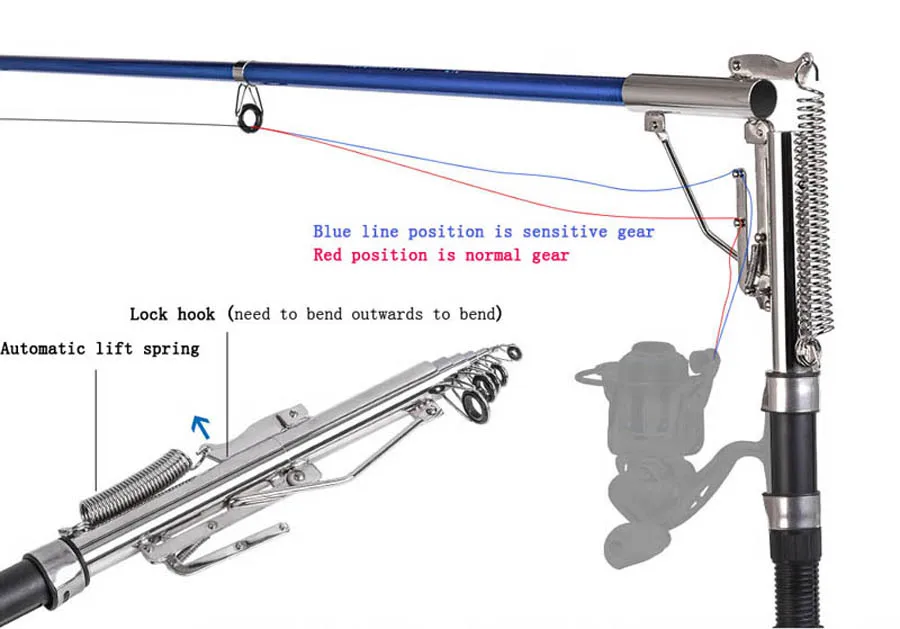 Blue line position is sensitive gear
Red position is normal gear

Lock hook (need to bend outwards to bend)
Automatic lift spring