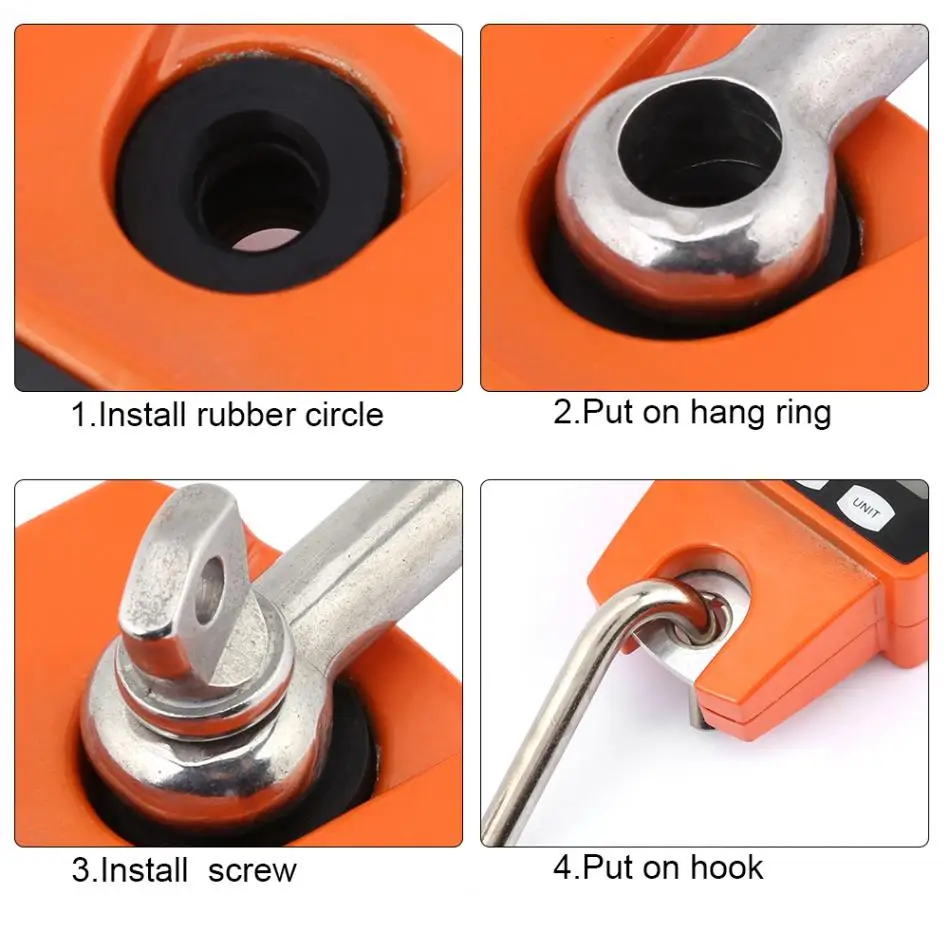 1.Install rubber circle

2.Put on hang ring

3.Install screw

UNIT

4.Put on hook