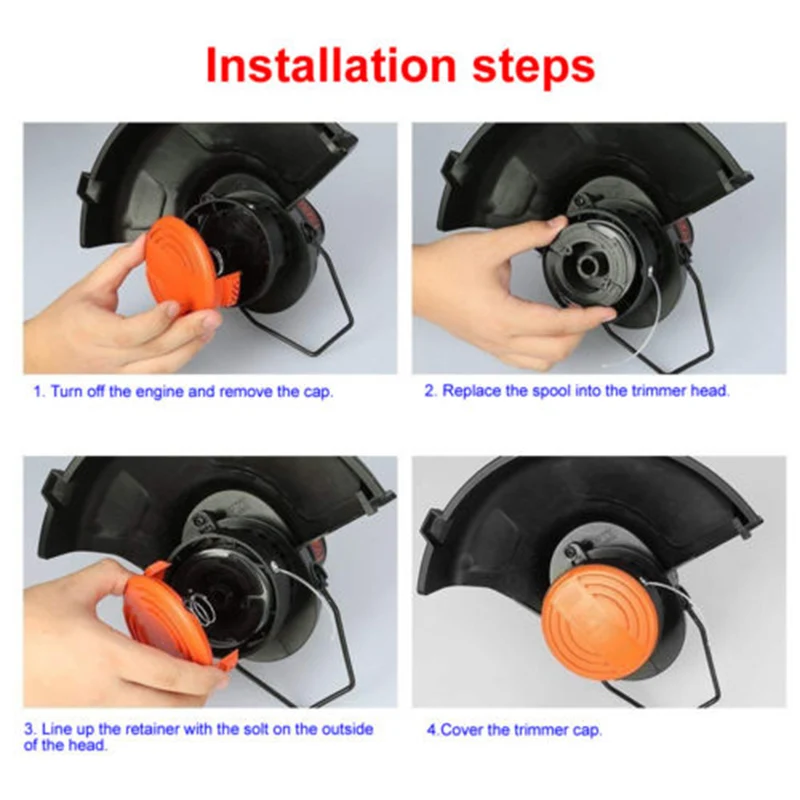 Installation steps

1. Turn off the engine and remove the cap.

2. Replace the spool into the trimmer head.

3. Line up the retainer with the solt on the outside of the head.

4.Cover the trimmer cap.