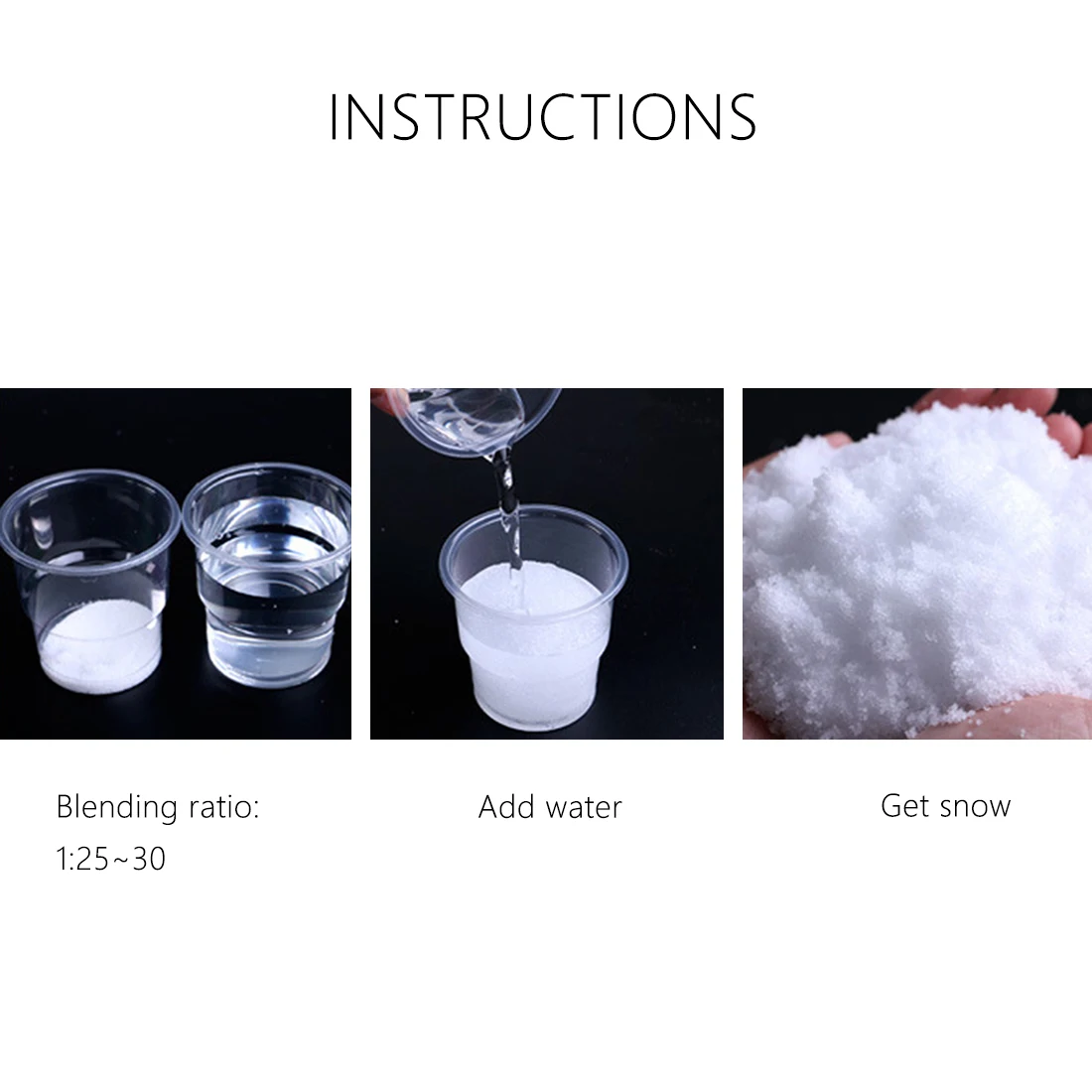 INSTRUCTIONS

Blending ratio:
1:25~30

Add water

Get snow