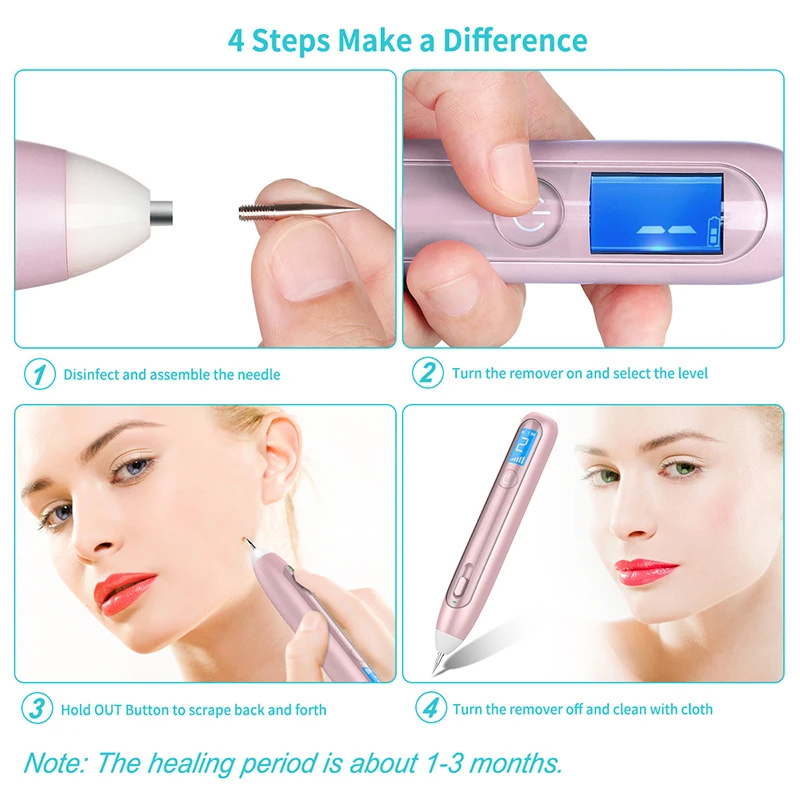 4 Steps Make a Difference

1 Disinfect and assemble the needle

2 Turn the remover on and select the level

3 Hold OUT Button to scrape back and forth

4 Turn the remover off and clean with cloth

Note: The healing period is about 1-3 months.