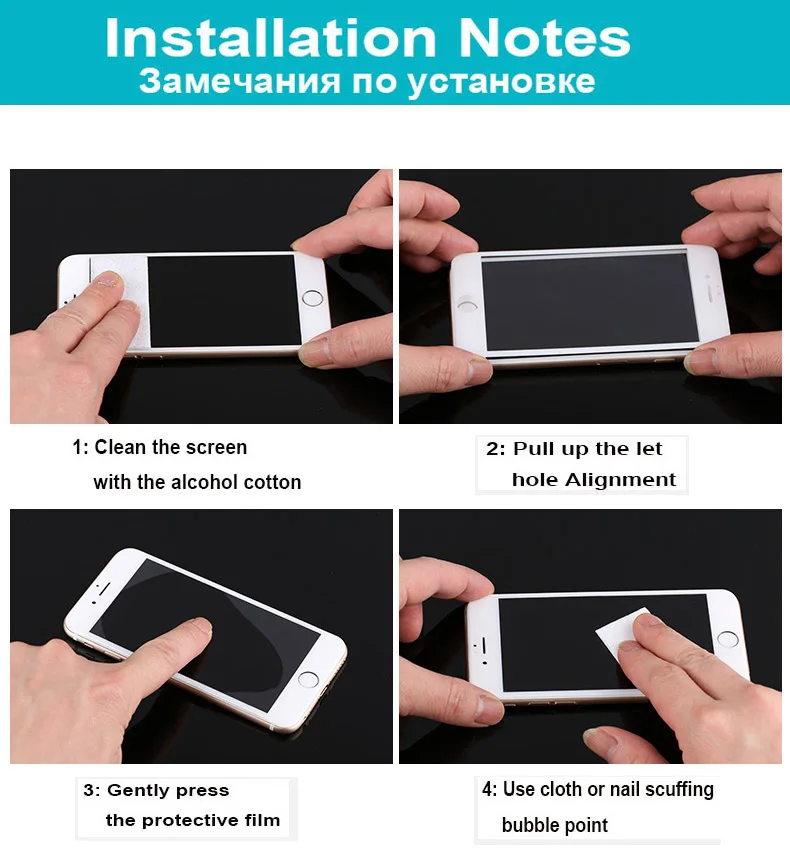 Installation Notes
Замечания по установке

1: Clean the screen
with the alcohol cotton

2: Pull up the let
hole Alignment

3: Gently press
the protective film

4: Use cloth or nail scuffing
bubble point