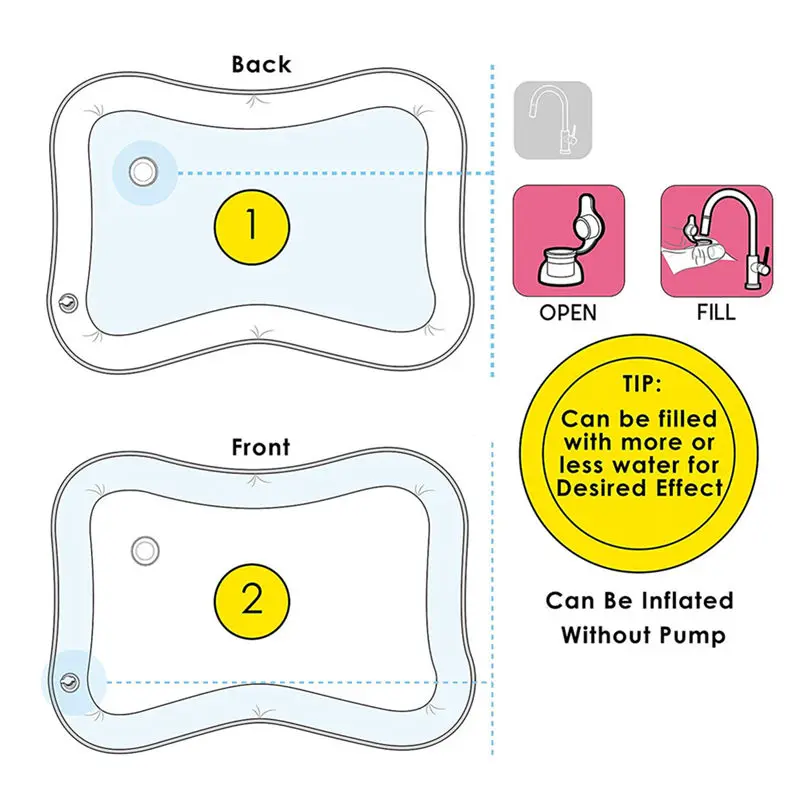 Back

1

OPEN

FILL

TIP:
Can be filled with more or less water for Desired Effect

Front

2

Can Be Inflated Without Pump