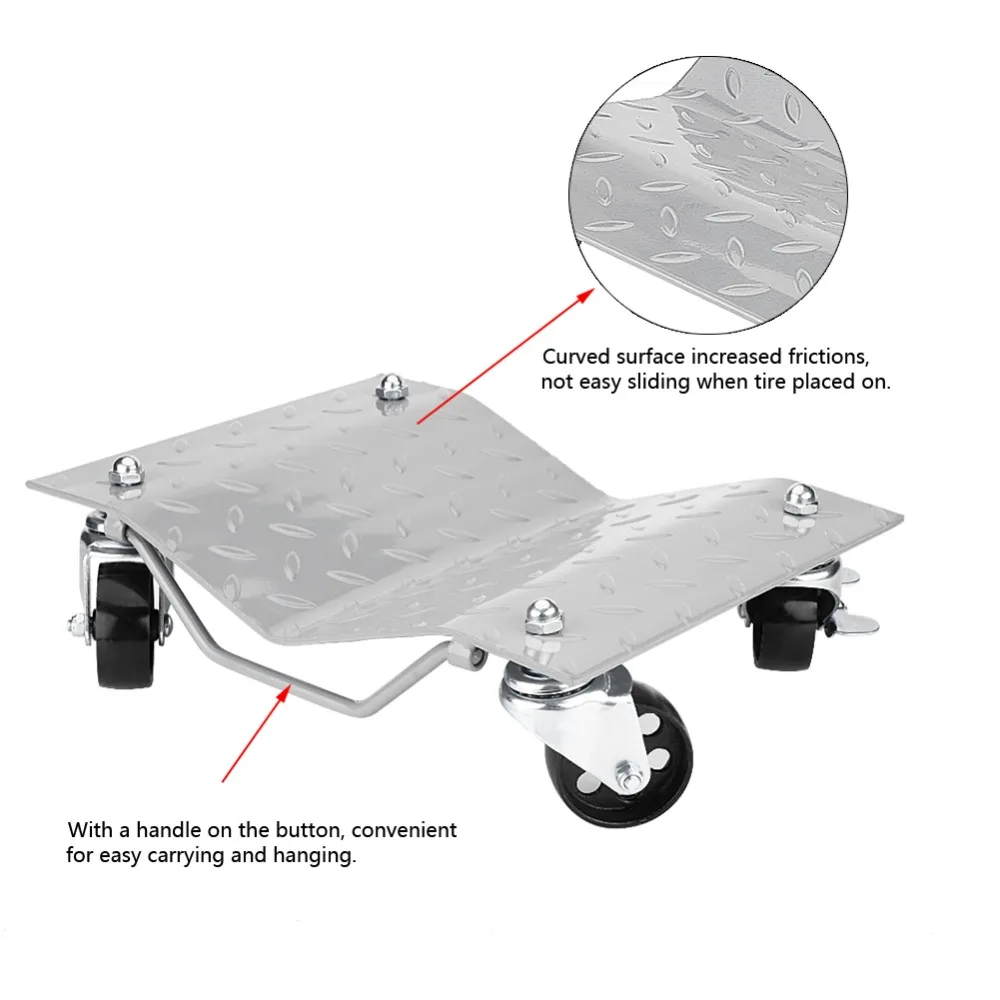 Curved surface increased frictions, not easy sliding when tire placed on.

With a handle on the button, convenient for easy carrying and hanging.