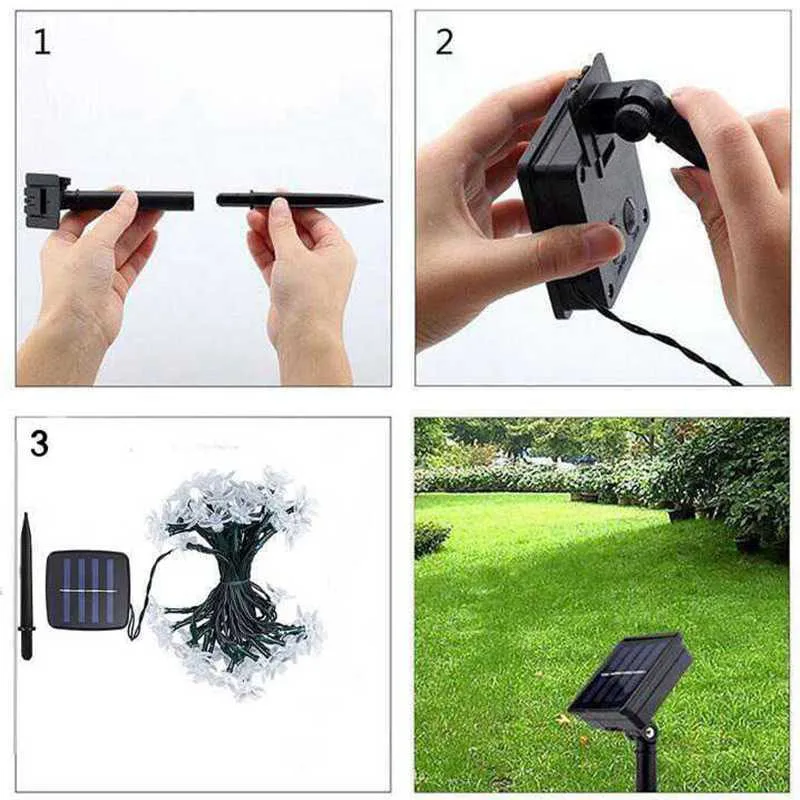 1

2

3