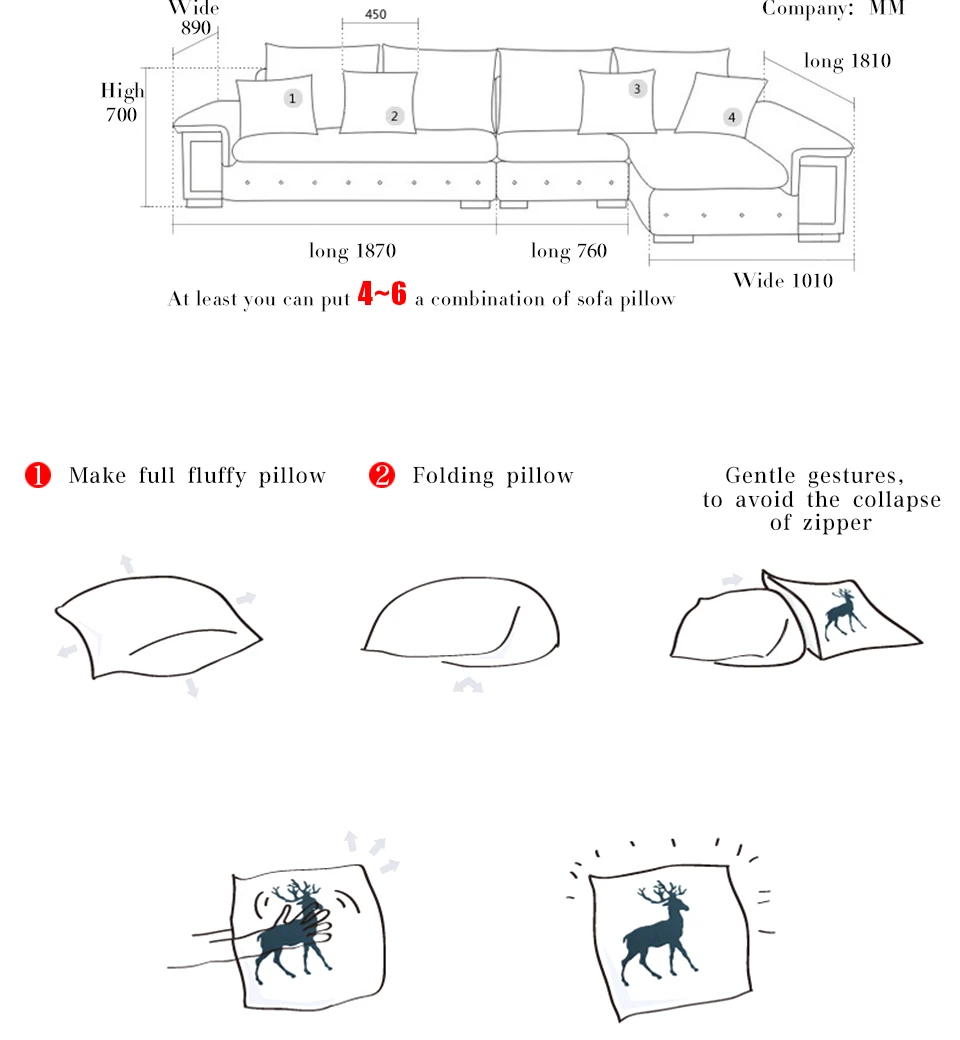 Wide
890

450

Company: MM

long 1810

High
700

1

2

3

4

long 1870

long 760

Wide 1010

At least you can put 4~6 a combination of sofa pillow

1 Make full fluffy pillow

2 Folding pillow

Gentle gestures, to avoid the collapse of zipper