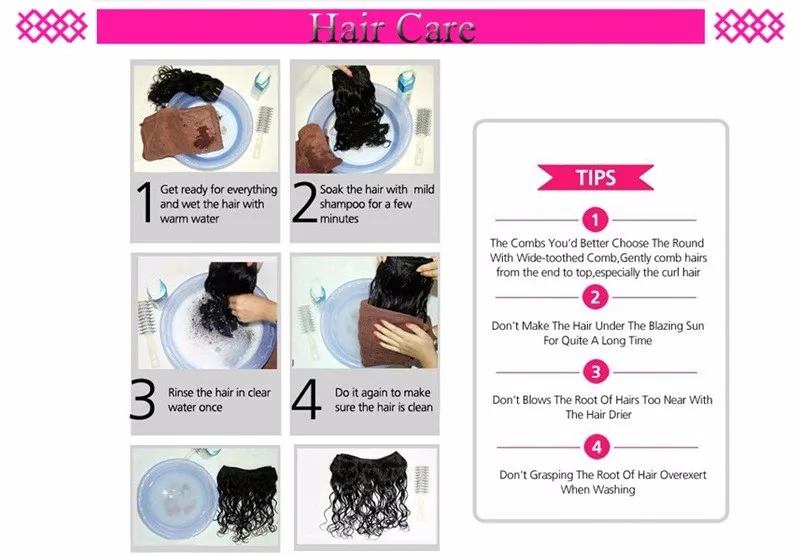 Hair Care

1 Get ready for everything and wet the hair with warm water

2 Soak the hair with mild shampoo for a few minutes

3 Rinse the hair in clear water once

4 Do it again to make sure the hair is clean

TIPS

1

The Combs You'd Better Choose The Round With Wide-toothed Comb,Gently comb hairs from the end to top,especially the curl hair

2

Don't Make The Hair Under The Blazing Sun For Quite A Long Time

3

Don't Blows The Root Of Hairs Too Near With The Hair Drier

4

Don't Grasping The Root Of Hair Overexert When Washing