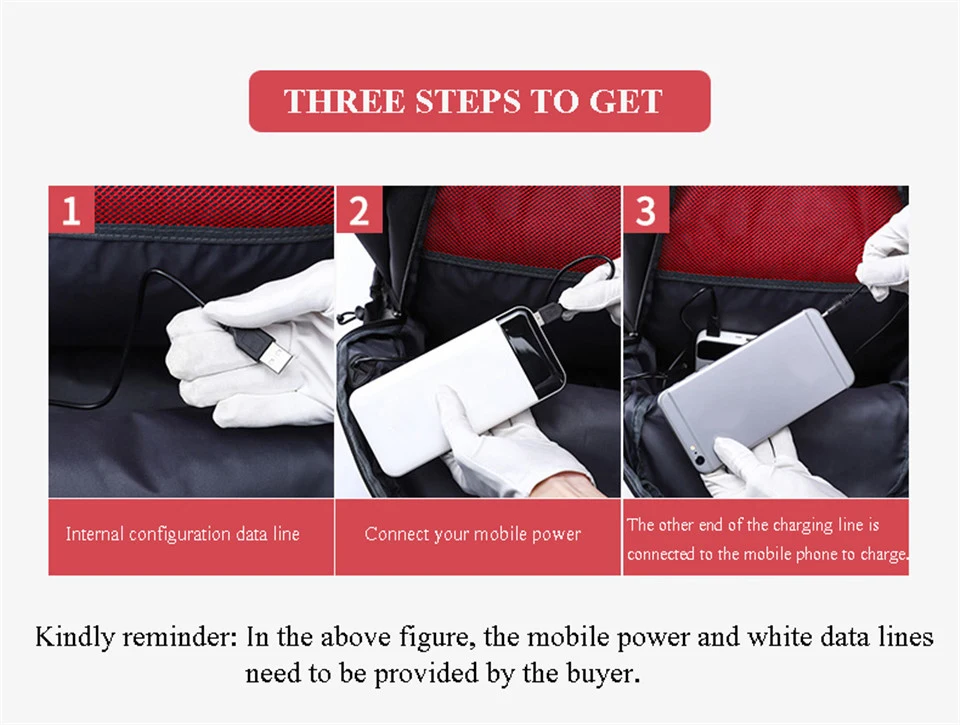 THREE STEPS TO GET

1

Internal configuration data line

2

Connect your mobile power

3

The other end of the charging line is connected to the mobile phone to charge.

Kindly reminder: In the above figure, the mobile power and white data lines need to be provided by the buyer.