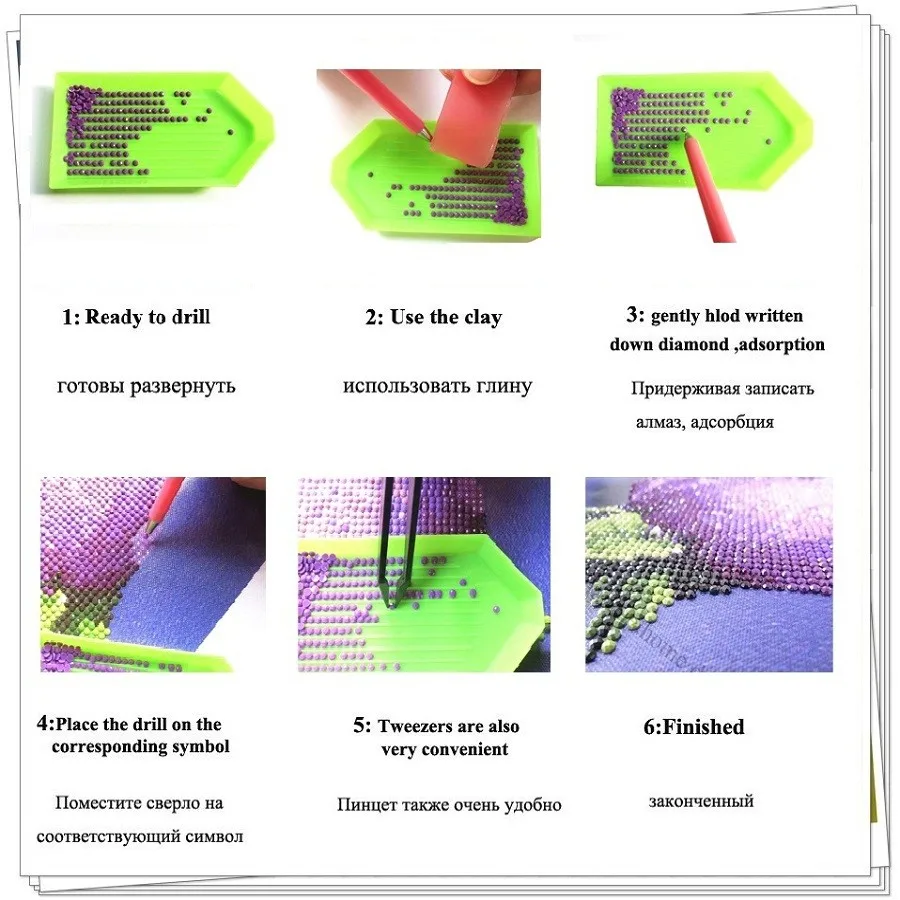 1: Ready to drill

готовы развернуть

2: Use the clay

использовать глину

3: gently hlod written down diamond ,adsorption

Придерживая записать алмаз, адсорбция

4:Place the drill on the corresponding symbol

Поместите сверло на соответствующий символ

5: Tweezers are also very convenient

Пинцет также очень удобно

6:Finished

законченный