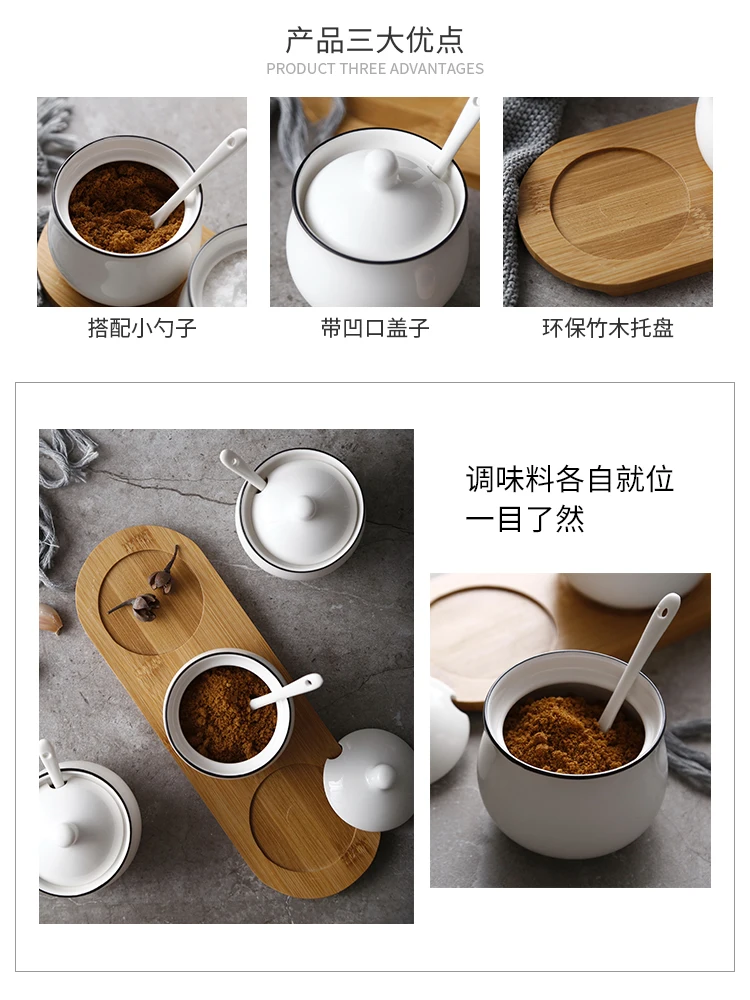 产品三大优点
PRODUCT THREE ADVANTAGES

搭配小勺子

带凹口盖子

环保竹木托盘

调味料各自就位
一目了然