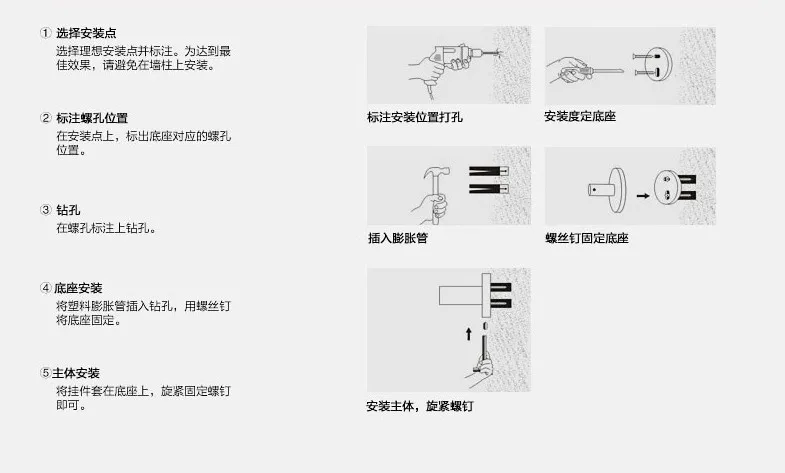 ① 选择安装点
选择理想安装点并标注。为达到最佳效果，请避免在墙柱上安装。

② 标注螺孔位置
在安装点上，标出底座对应的螺孔位置。

③ 钻孔
在螺孔标注上钻孔。

④ 底座安装
将塑料膨胀管插入钻孔，用螺丝钉将底座固定。

⑤ 主体安装
将挂件套在底座上，旋紧固定螺钉即可。

标注安装位置打孔

安装度定底座

插入膨胀管

螺丝钉固定底座

安装主体，旋紧螺钉