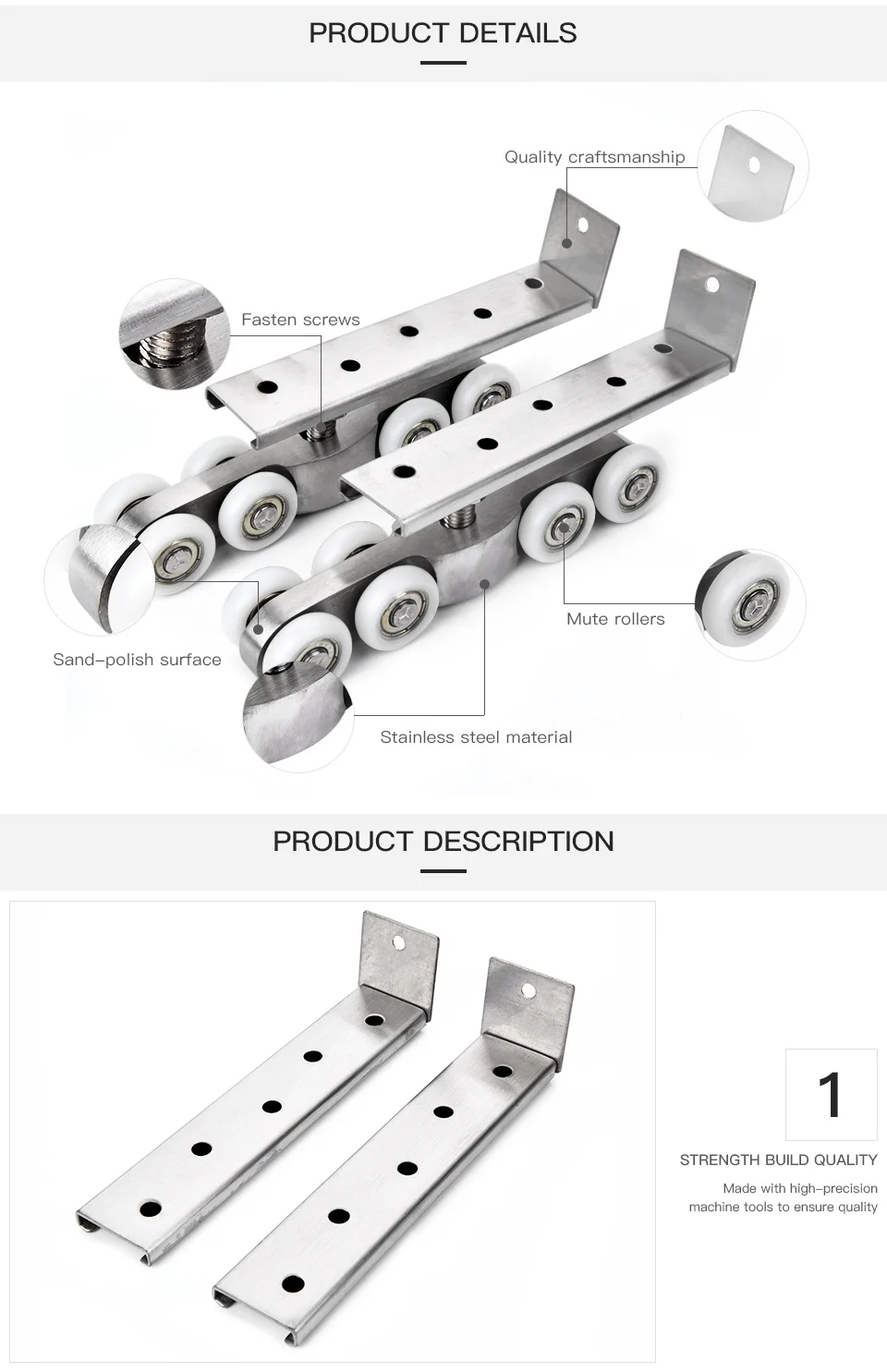 PRODUCT DETAILS

Quality craftsmanship

Fasten screws

Mute rollers

Sand–polish surface

Stainless steel material

PRODUCT DESCRIPTION

1

STRENGTH BUILD QUALITY

Made with high–precision machine tools to ensure quality