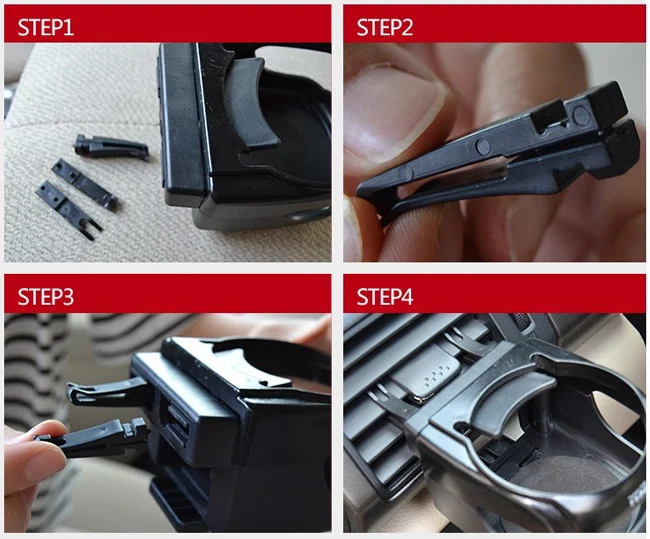 STEP1

STEP2

STEP3

STEP4