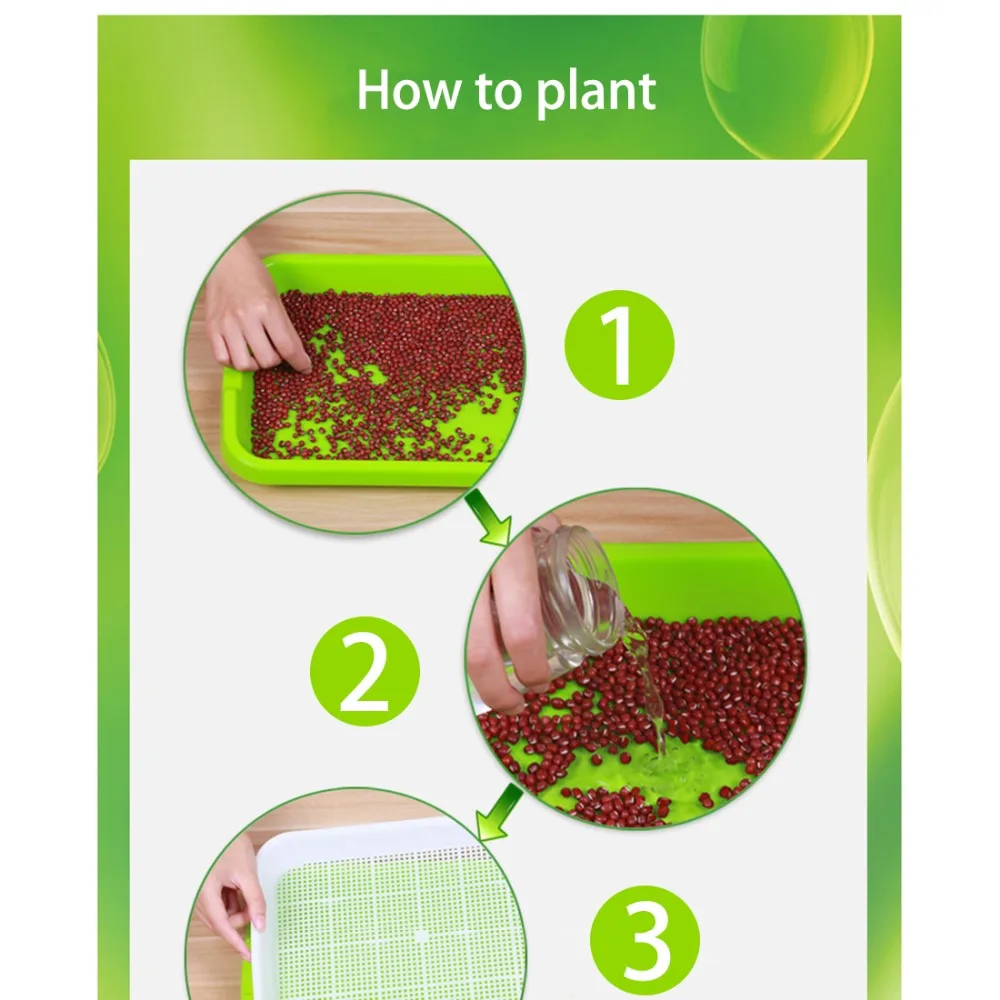 How to plant

1

2

3